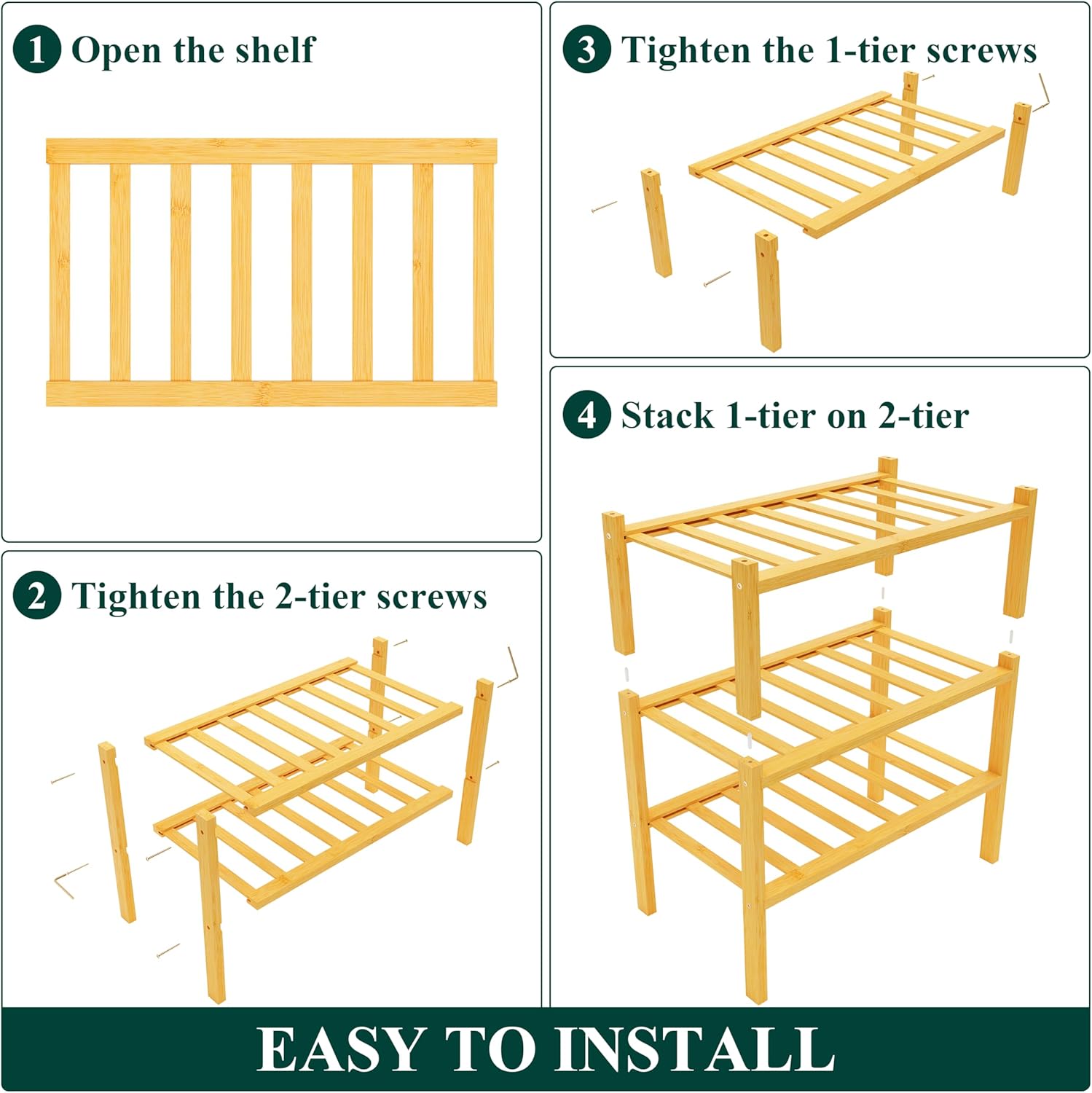 1 Open the shelf

2 Tighten the 2-tier screws

3 Tighten the 1-tier screws

4 Stack 1-tier on 2-tier

EASY TO INSTALL