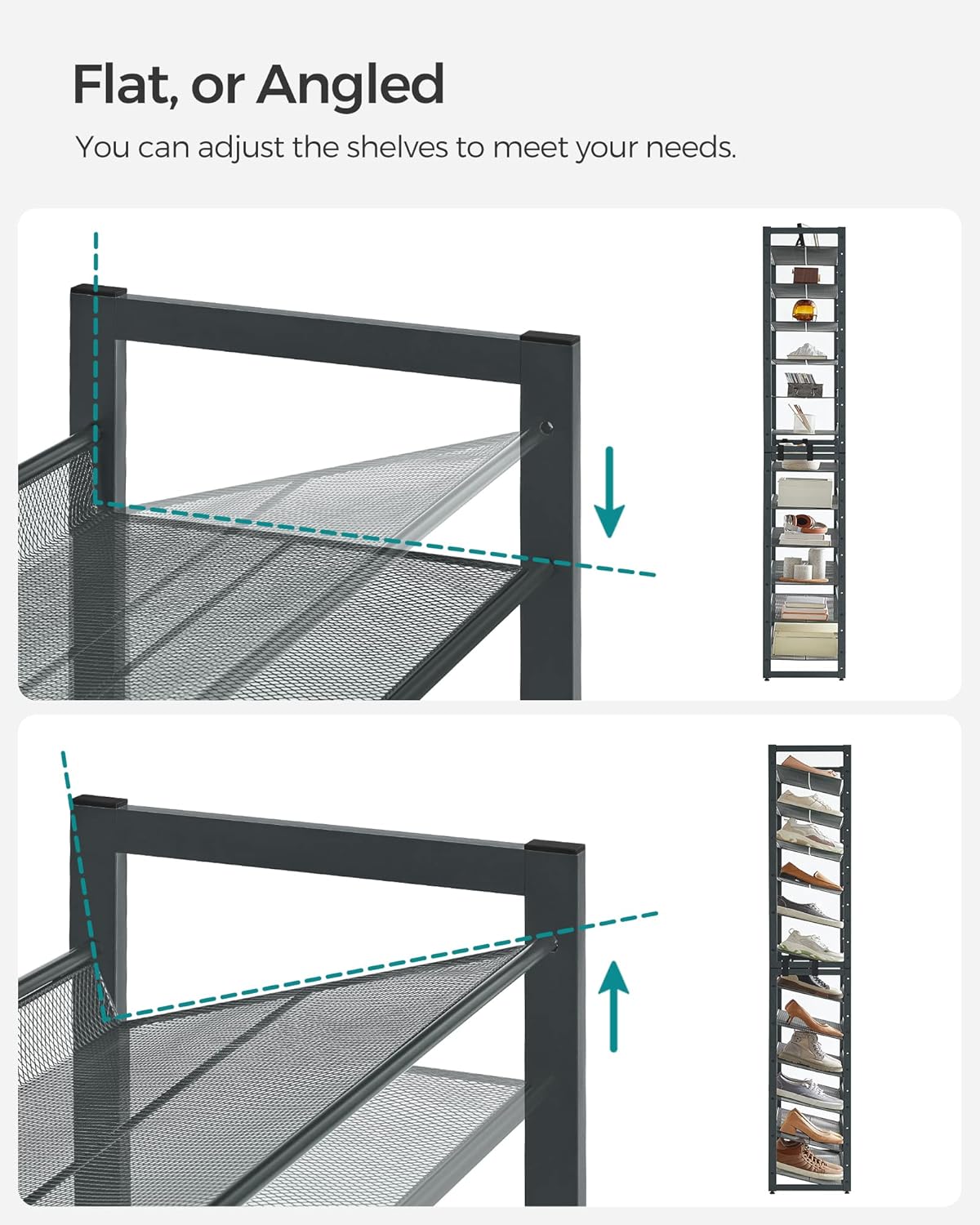 Flat, or Angled

You can adjust the shelves to meet your needs.