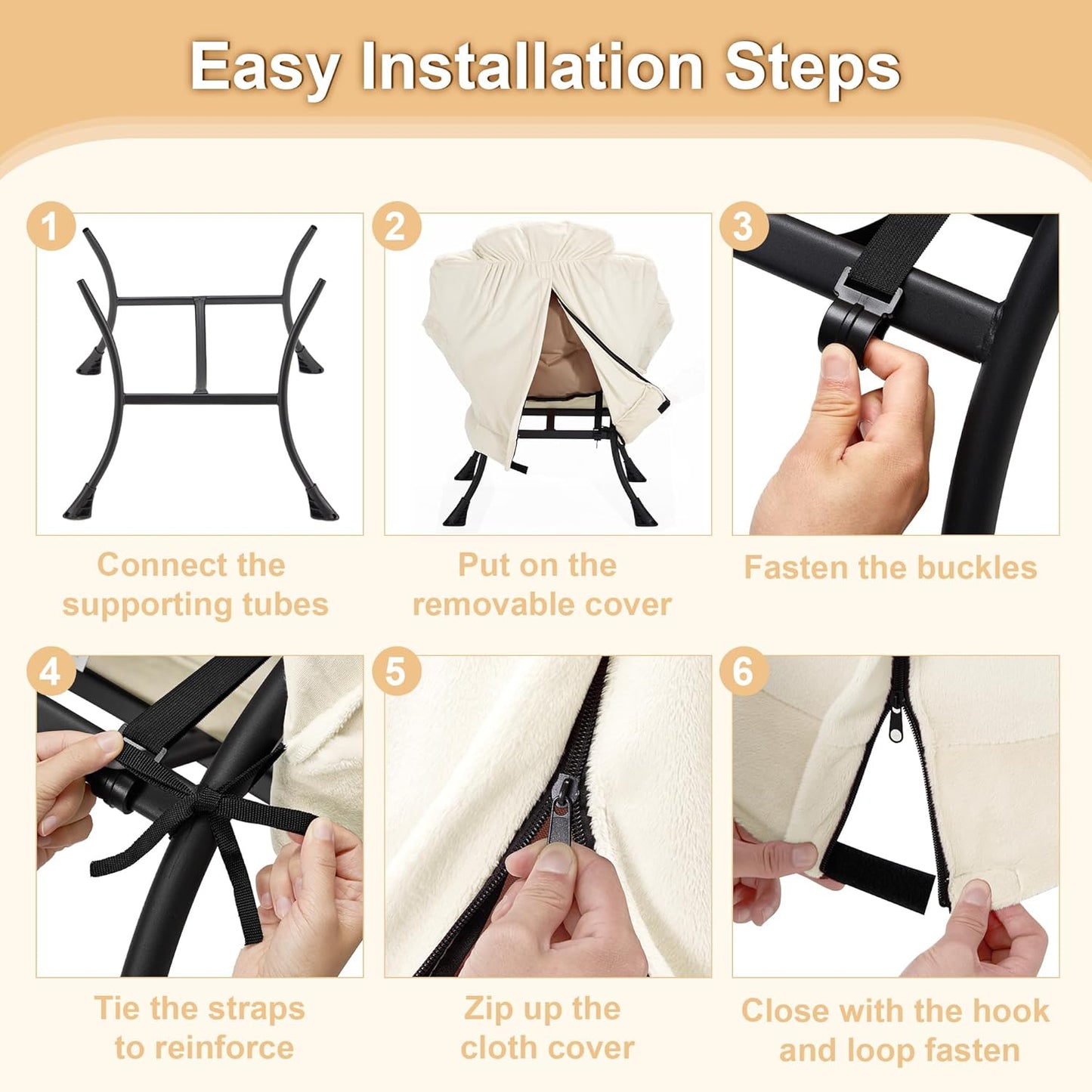 Easy Installation Steps

1

Connect the supporting tubes

2

Put on the removable cover

3

Fasten the buckles

4

Tie the straps to reinforce

5

Zip up the cloth cover

6

Close with the hook and loop fasten