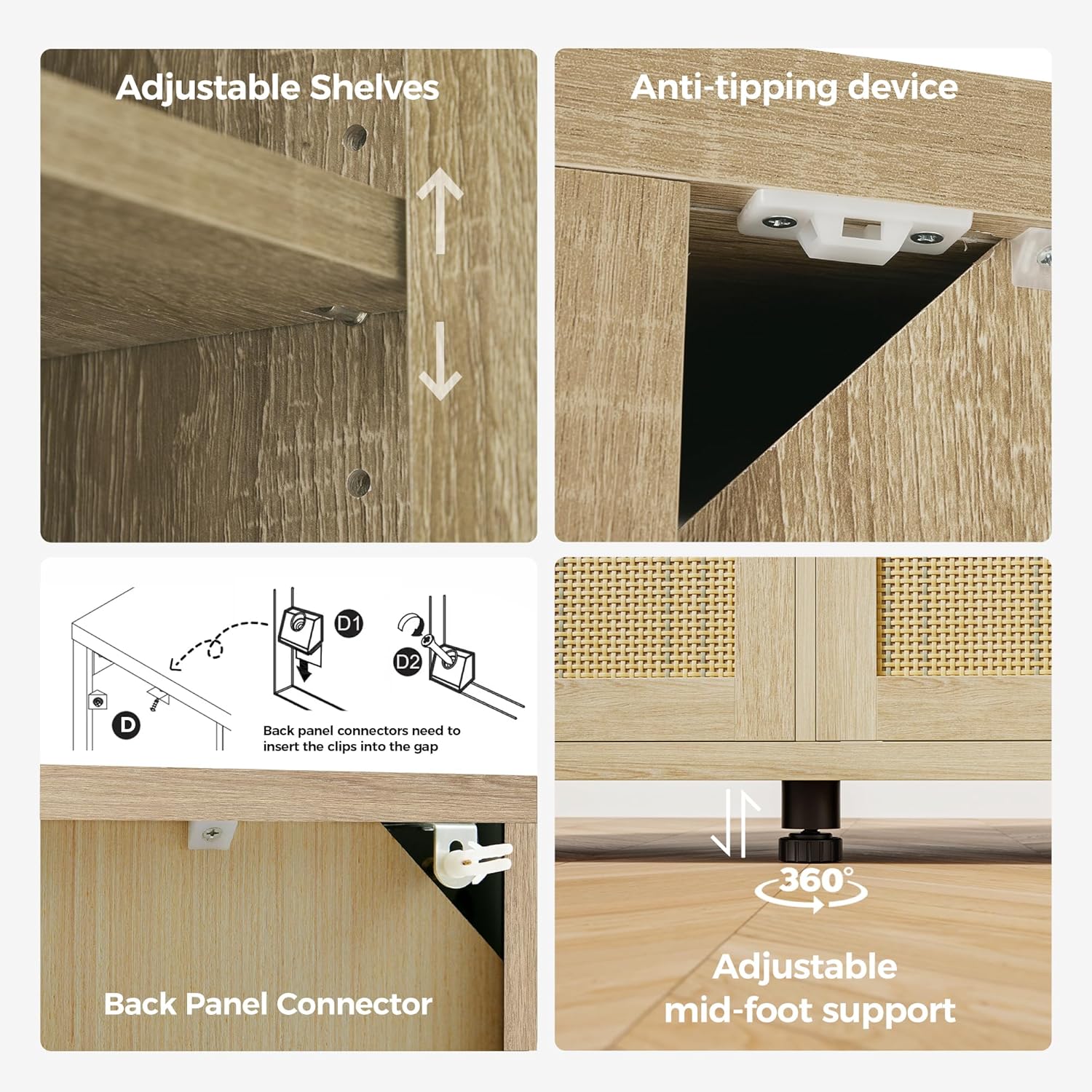 Adjustable Shelves

Anti-tipping device

D1

D2

D

Back panel connectors need to insert the clips into the gap

Back Panel Connector

360°

Adjustable mid-foot support