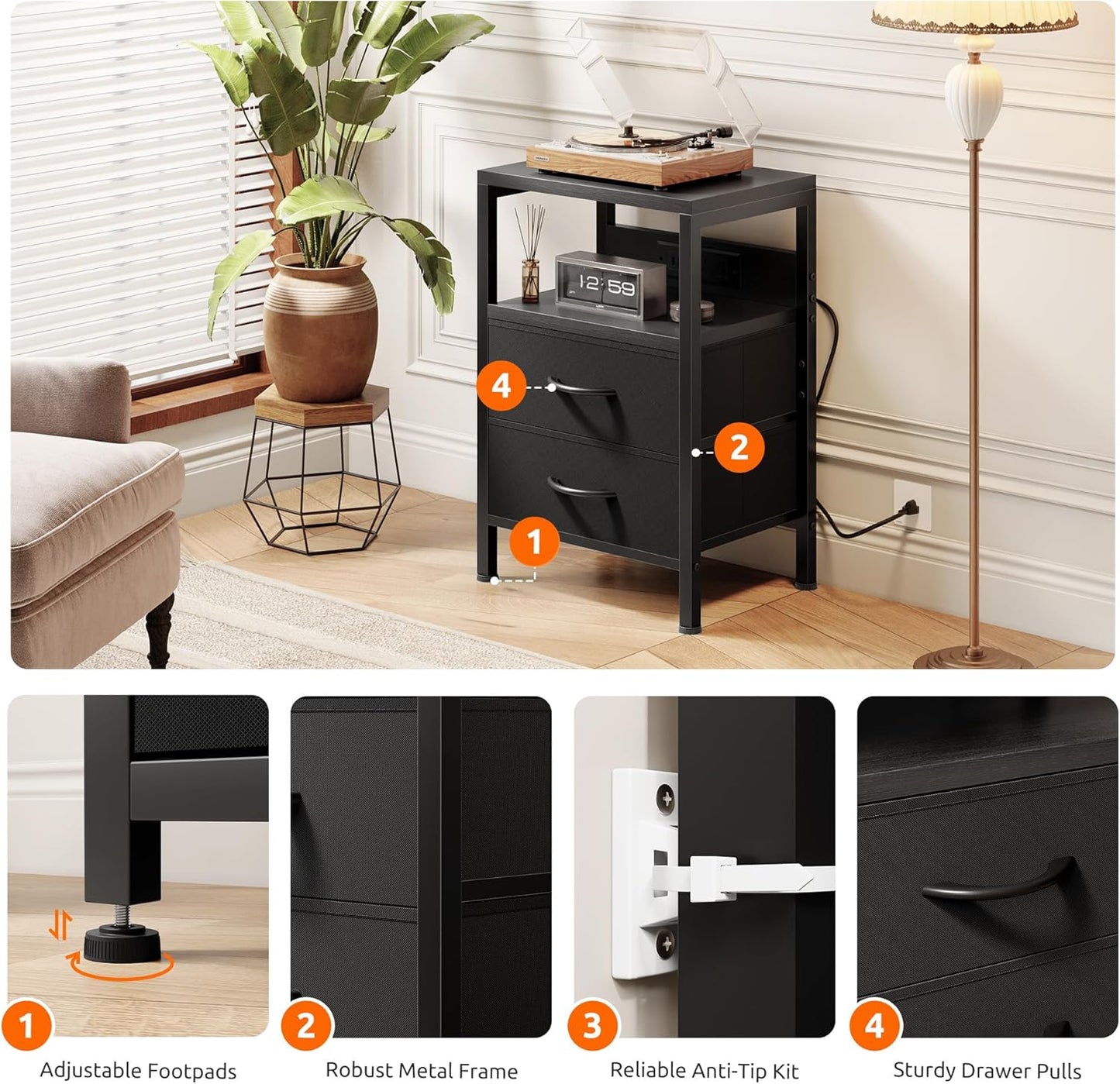 12:59

4

2

1

1
Adjustable Footpads

2
Robust Metal Frame

3
Reliable Anti-Tip Kit

4
Sturdy Drawer Pulls