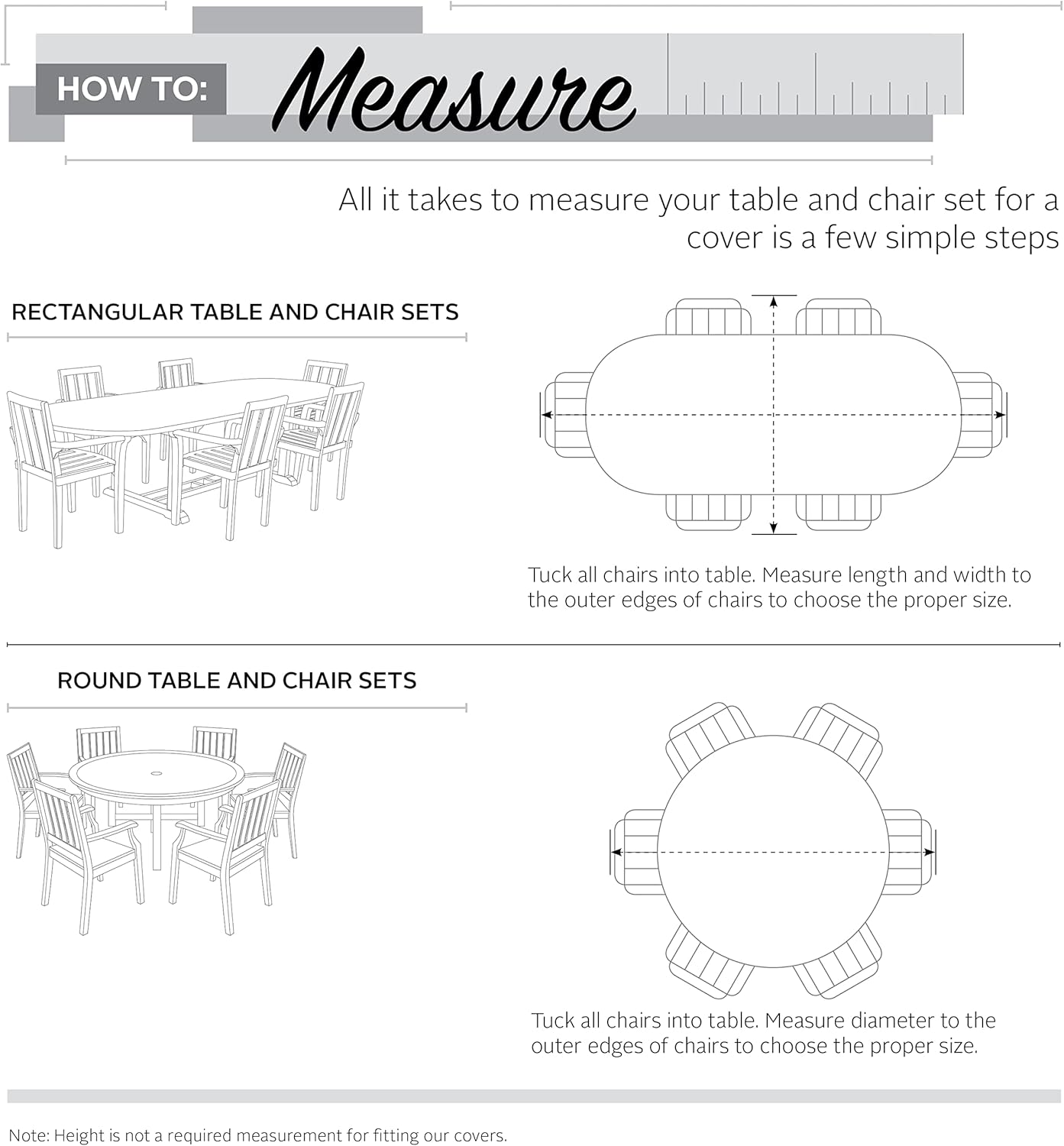 HOW TO: Measure

All it takes to measure your table and chair set for a cover is a few simple steps

RECTANGULAR TABLE AND CHAIR SETS

Tuck all chairs into table. Measure length and width to the outer edges of chairs to choose the proper size.

ROUND TABLE AND CHAIR SETS

Tuck all chairs into table. Measure diameter to the outer edges of chairs to choose the proper size.

Note: Height is not a required measurement for fitting our covers.