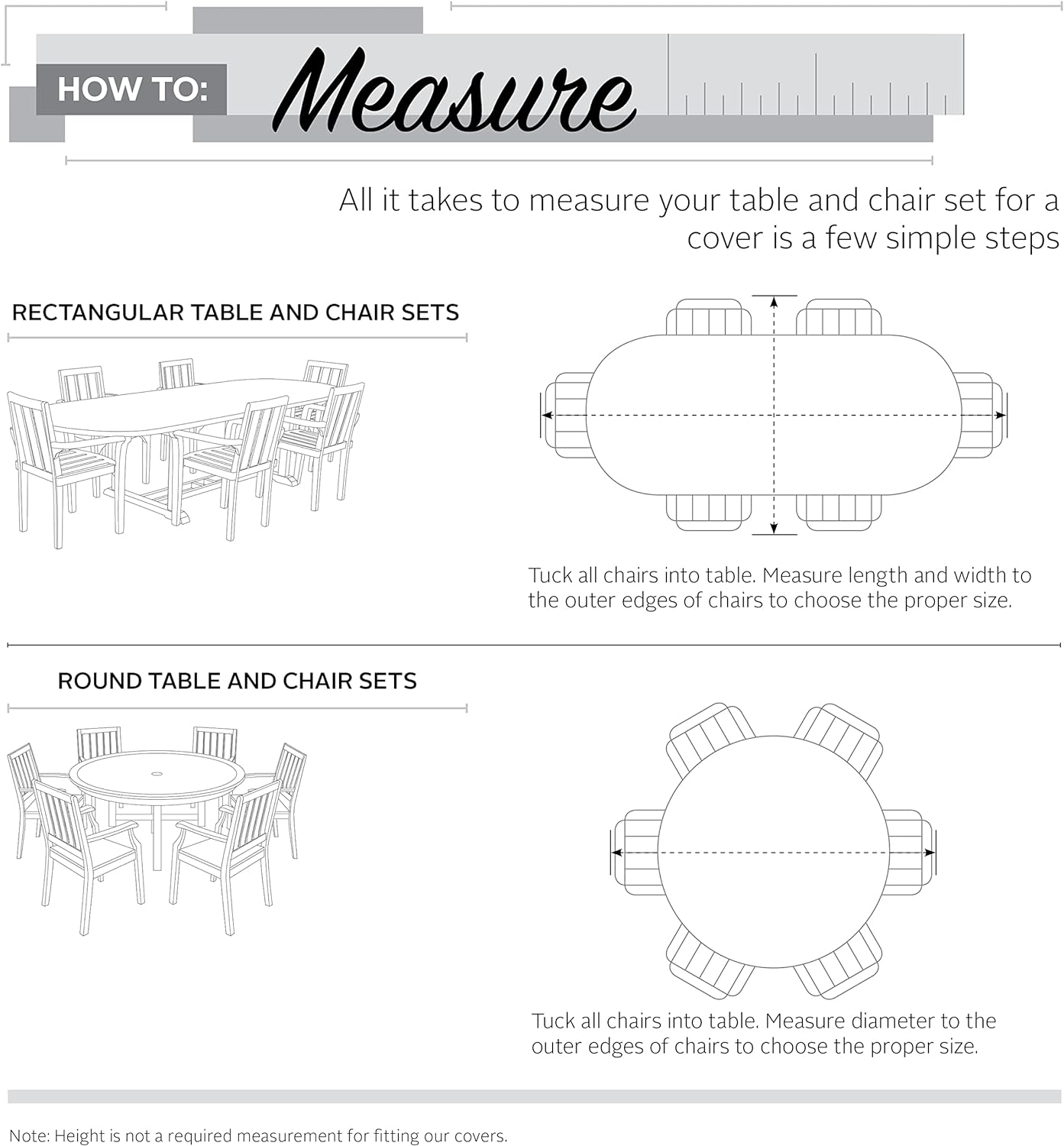 HOW TO: Measure

All it takes to measure your table and chair set for a cover is a few simple steps

RECTANGULAR TABLE AND CHAIR SETS

Tuck all chairs into table. Measure length and width to the outer edges of chairs to choose the proper size.

ROUND TABLE AND CHAIR SETS

Tuck all chairs into table. Measure diameter to the outer edges of chairs to choose the proper size.

Note: Height is not a required measurement for fitting our covers.