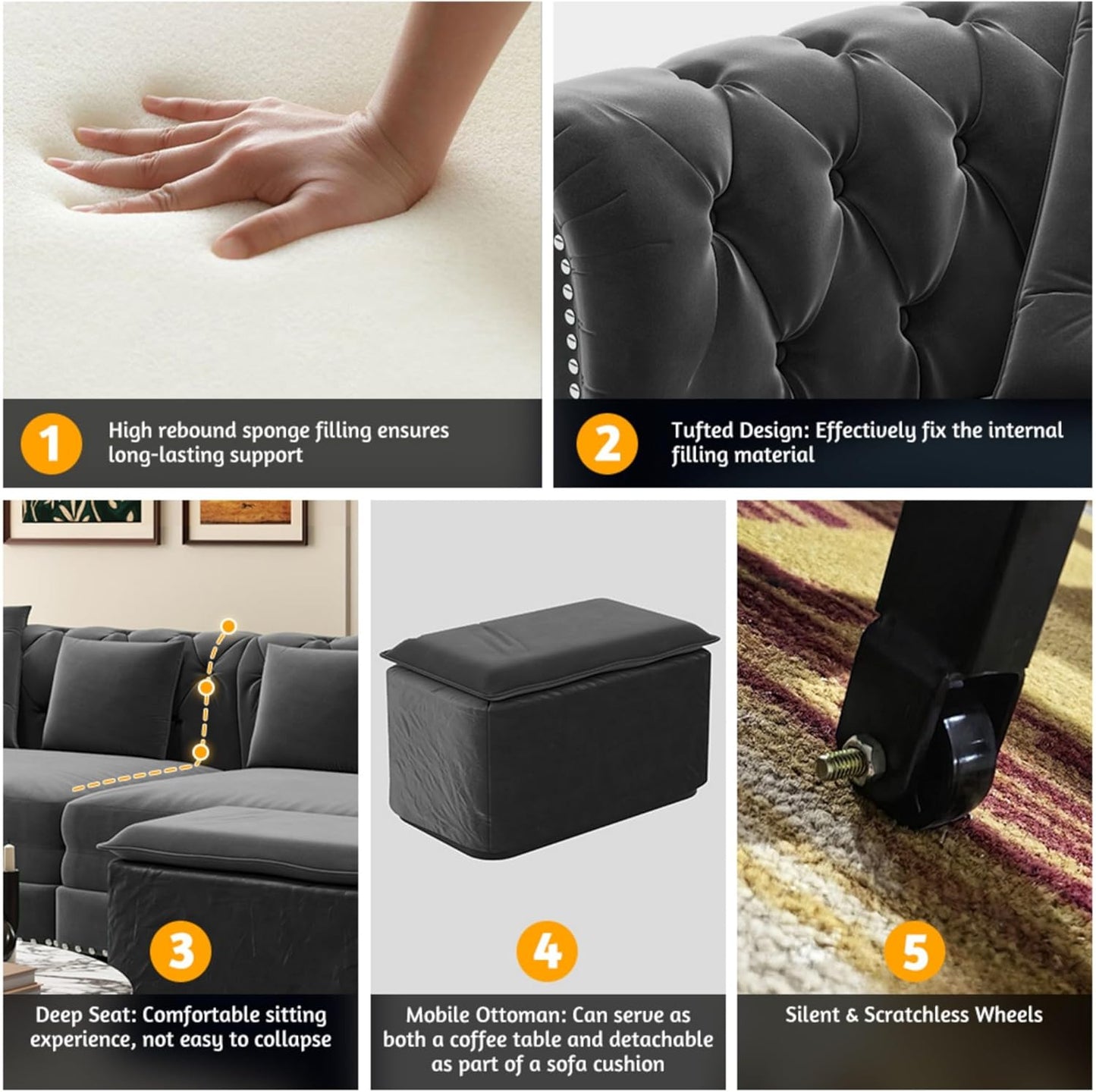 1

High rebound sponge filling ensures long-lasting support

2

Tufted Design: Effectively fix the internal filling material

3

Deep Seat: Comfortable sitting experience, not easy to collapse

4

Mobile Ottoman: Can serve as both a coffee table and detachable as part of a sofa cushion

5

Silent & Scratchless Wheels