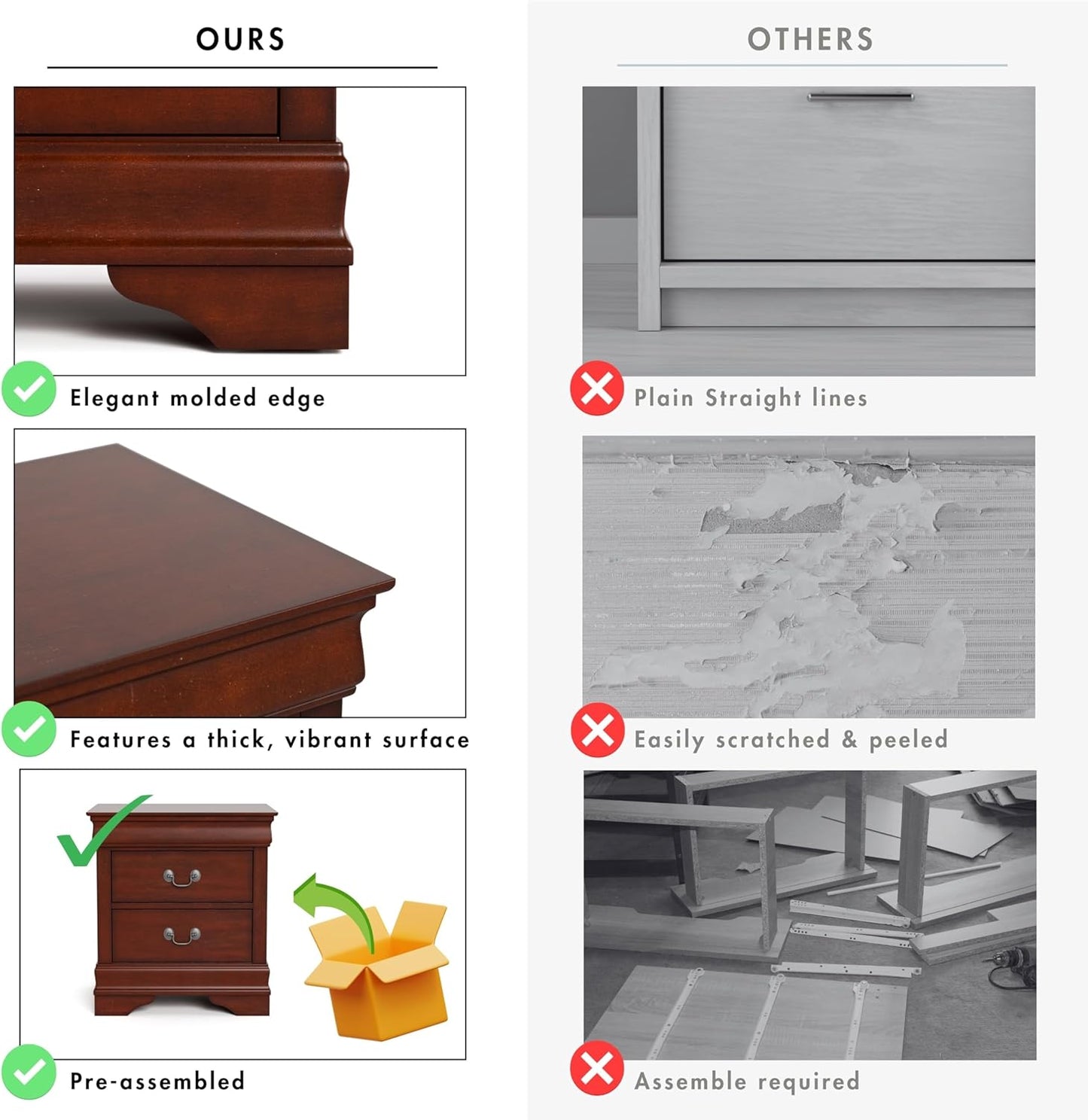 OURS

Elegant molded edge

Features a thick, vibrant surface

Pre-assembled

OTHERS

Plain Straight lines

Easily scratched & peeled

Assemble required