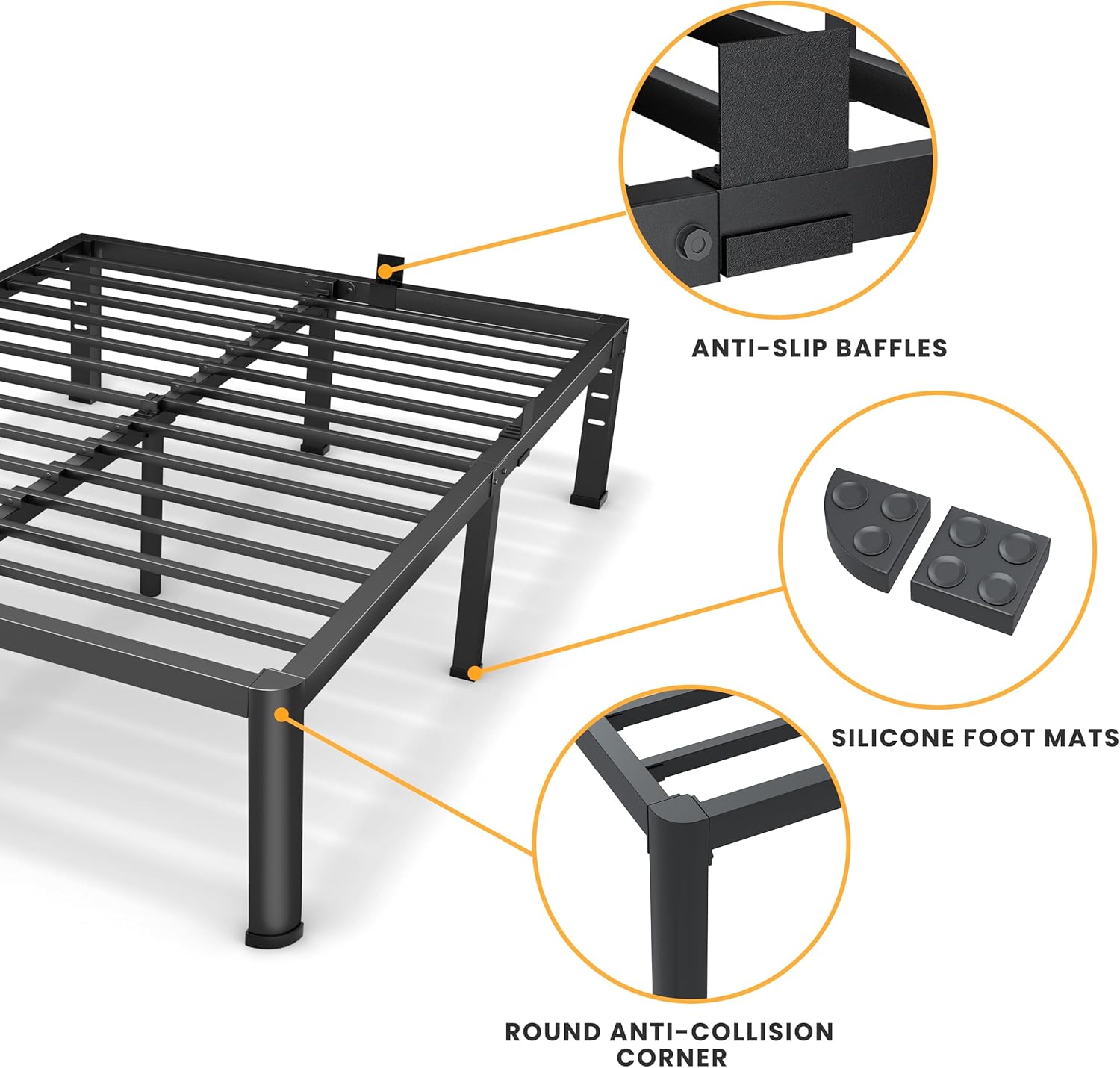 ANTI-SLIP BAFFLES

SILICONE FOOT MATS

ROUND ANTI-COLLISION CORNER