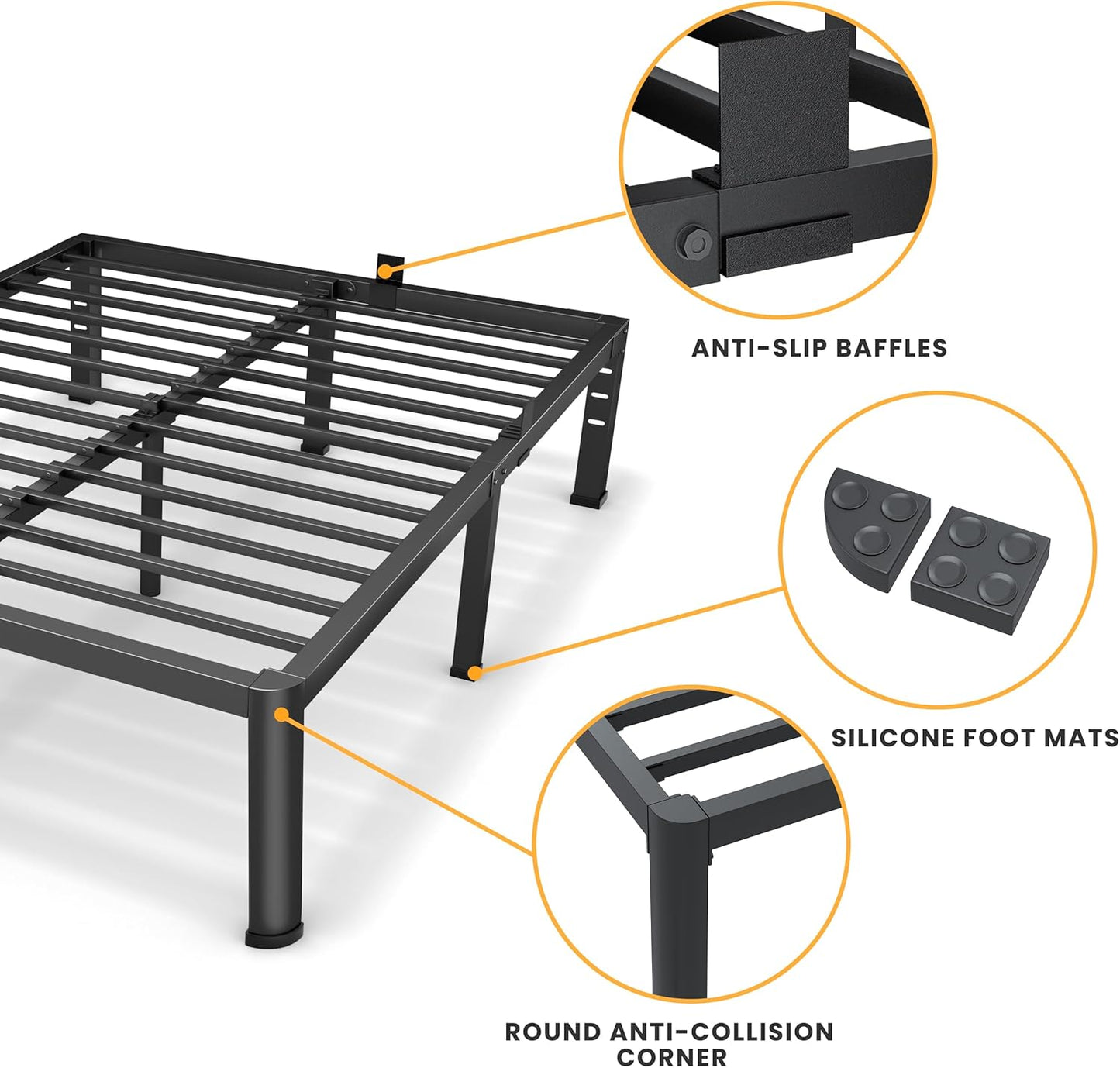 ANTI-SLIP BAFFLES

SILICONE FOOT MATS

ROUND ANTI-COLLISION CORNER