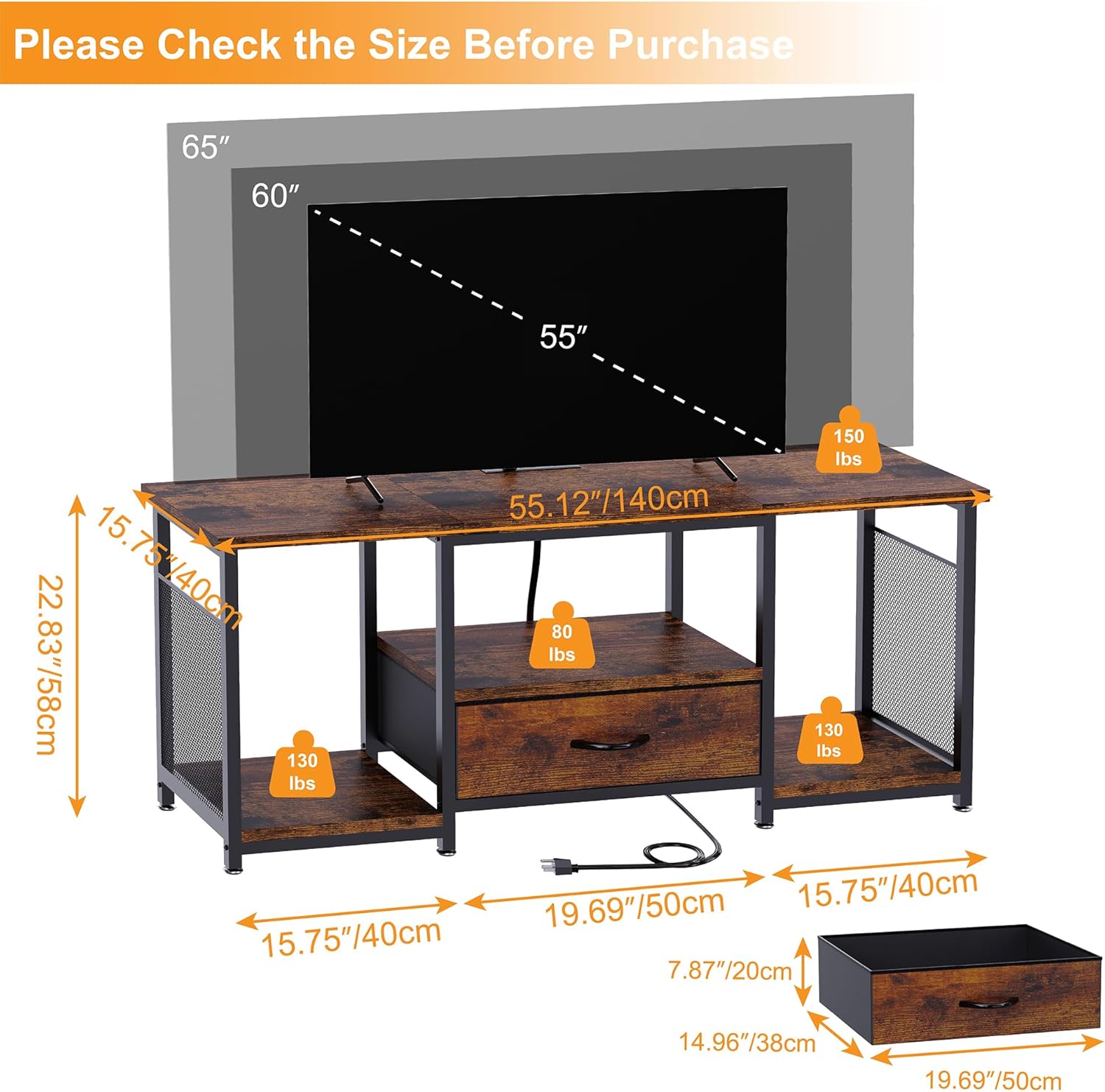 Please Check the Size Before Purchase

65″

60″

55″

150 lbs

55.12″/140cm

15.75″/40cm

22.83″/58cm

80 lbs

130 lbs

130 lbs

15.75″/40cm

19.69″/50cm

15.75″/40cm

7.87″/20cm

14.96″/38cm

19.69″/50cm