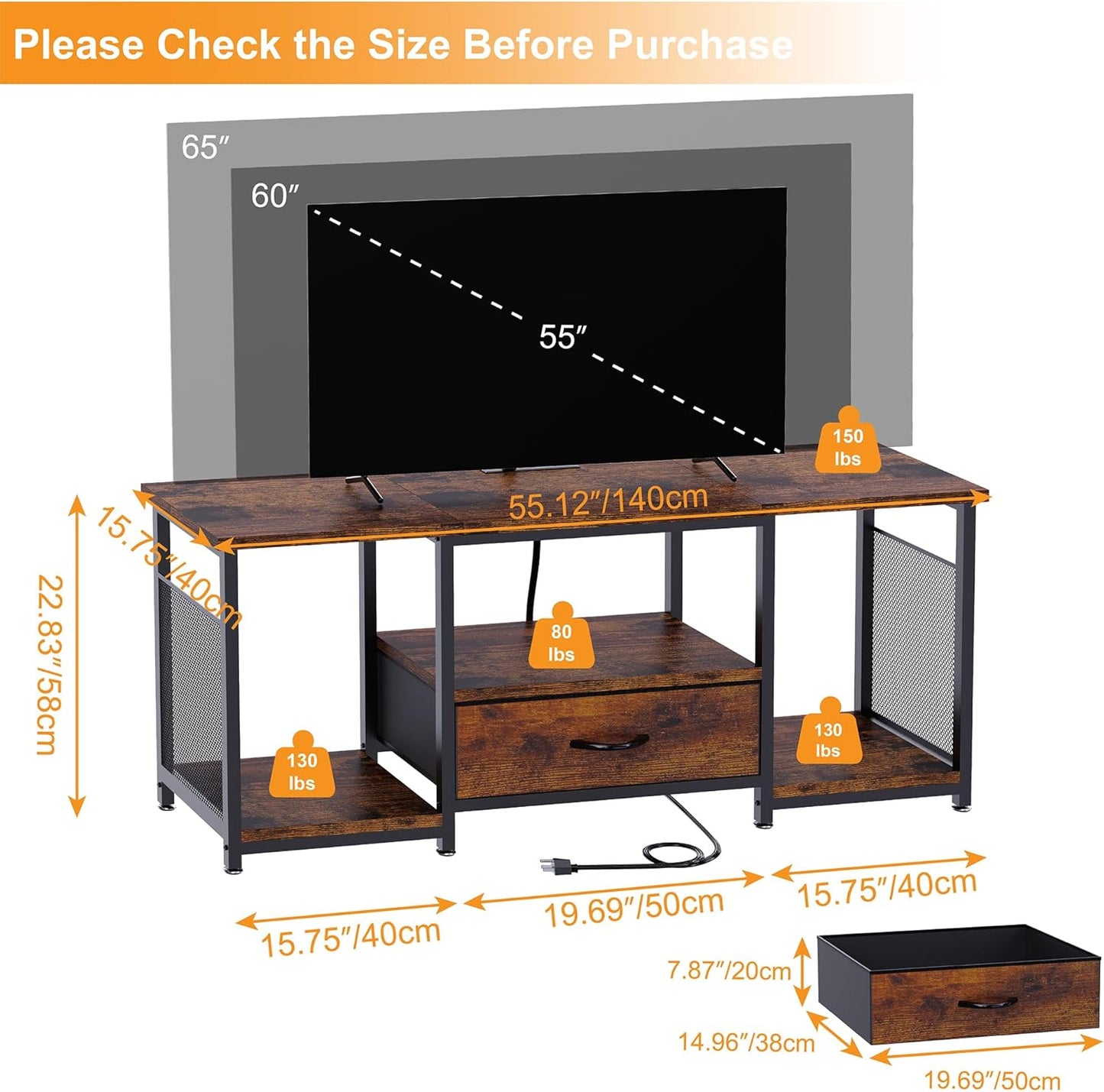 Please Check the Size Before Purchase

65″

60″

55″

150 lbs

55.12″/140cm

15.75″/40cm

22.83″/58cm

80 lbs

130 lbs

130 lbs

15.75″/40cm

19.69″/50cm

15.75″/40cm

7.87″/20cm

14.96″/38cm

19.69″/50cm