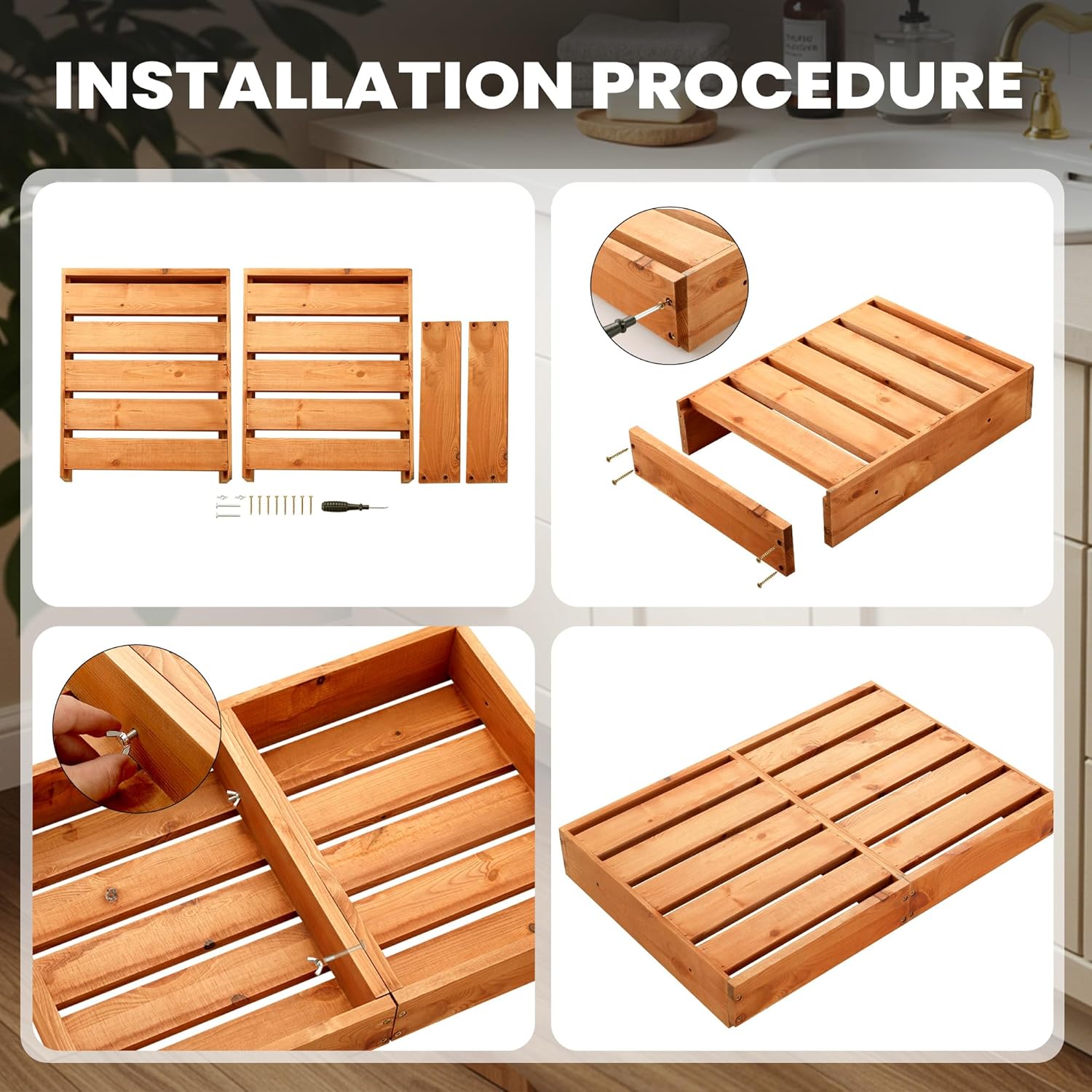 INSTALLATION PROCEDURE