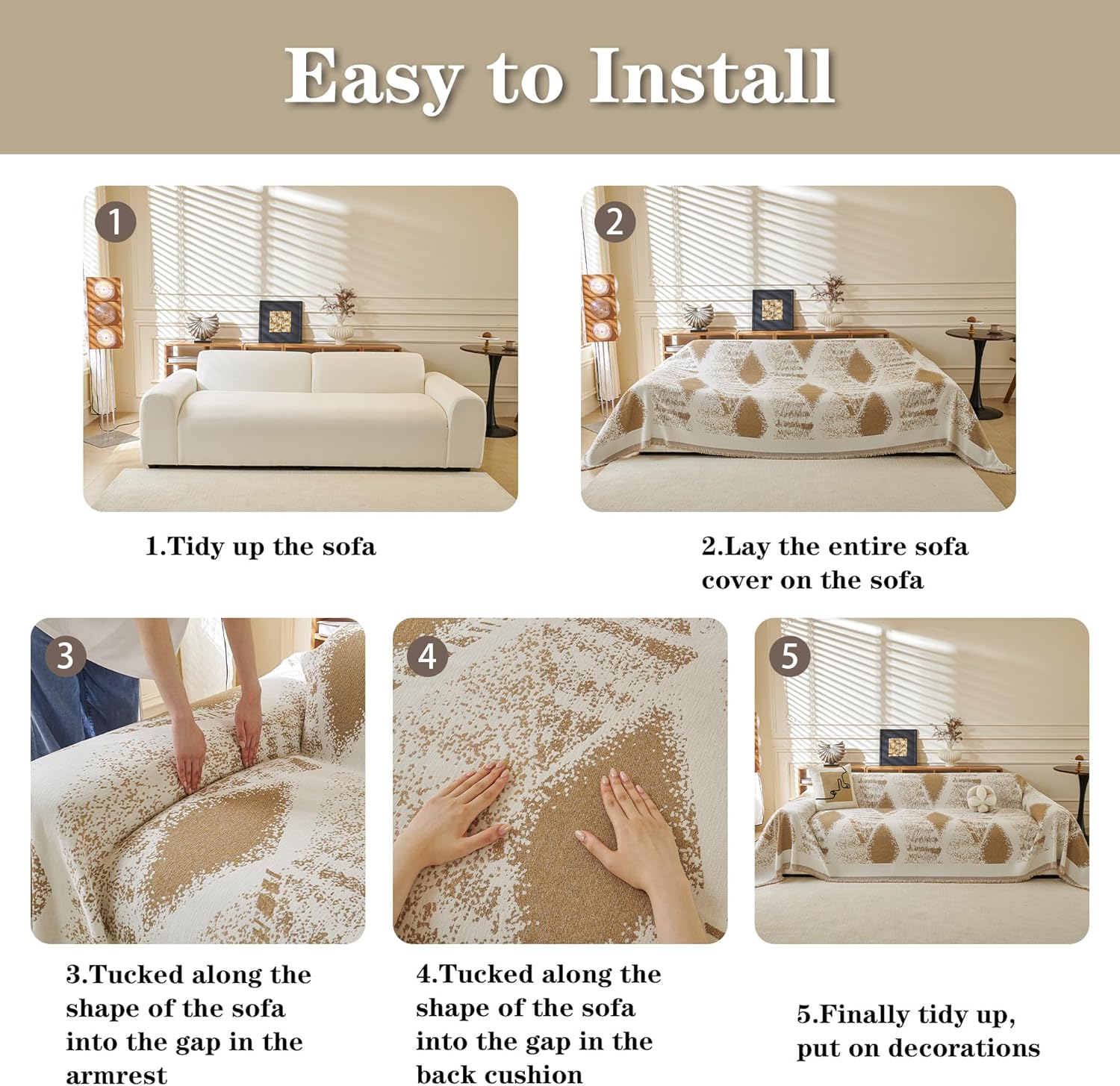 Easy to Install

1

2

1.Tidy up the sofa

2.Lay the entire sofa cover on the sofa

3

4

5

3.Tucked along the shape of the sofa into the gap in the armrest

4.Tucked along the shape of the sofa into the gap in the back cushion

5.Finally tidy up, put on decorations