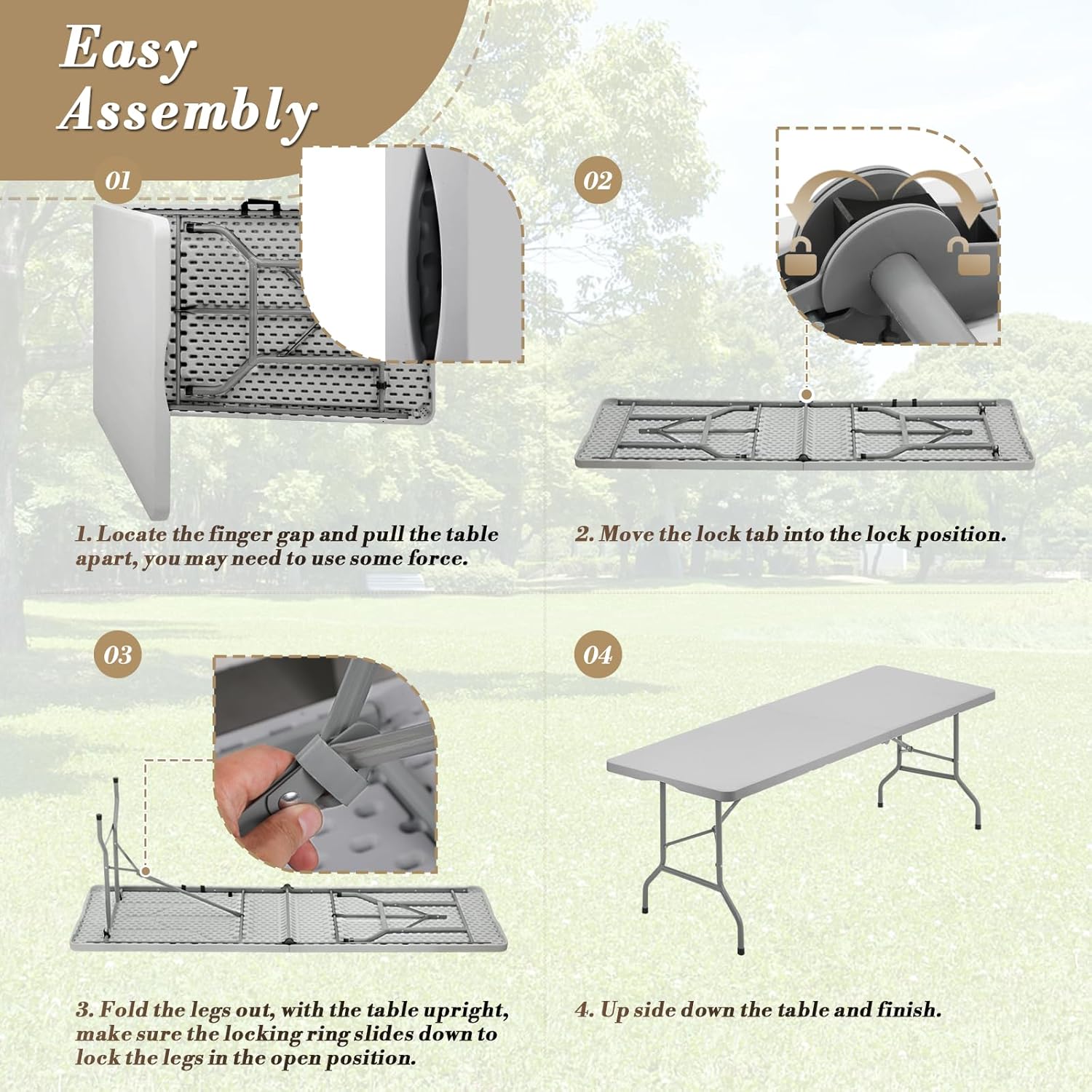 Easy Assembly

01

1. Locate the finger gap and pull the table apart, you may need to use some force.

02

2. Move the lock tab into the lock position.

03

3. Fold the legs out, with the table upright, make sure the locking ring slides down to lock the legs in the open position.

04

4. Up side down the table and finish.