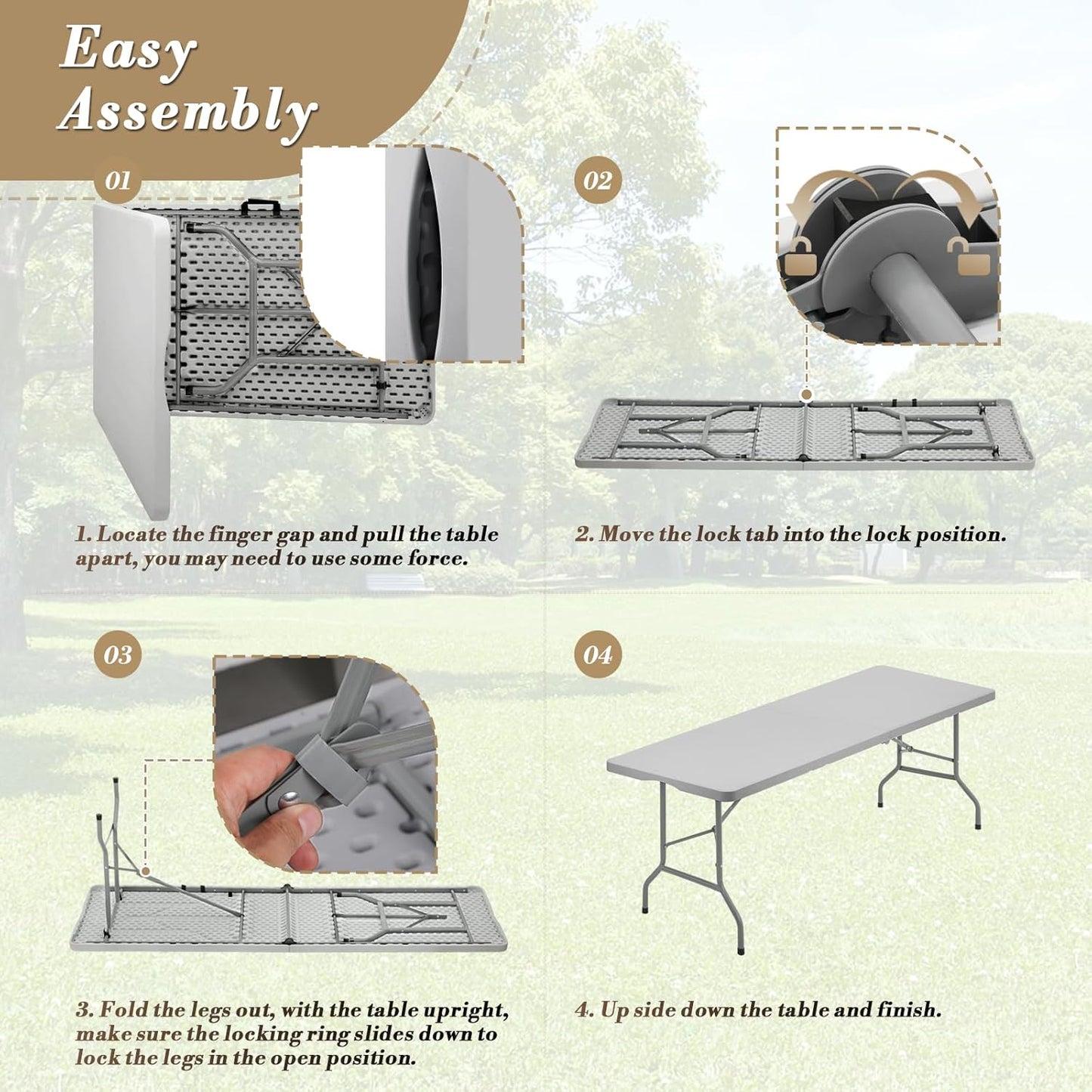 Easy Assembly

01

1. Locate the finger gap and pull the table apart, you may need to use some force.

02

2. Move the lock tab into the lock position.

03

3. Fold the legs out, with the table upright, make sure the locking ring slides down to lock the legs in the open position.

04

4. Up side down the table and finish.