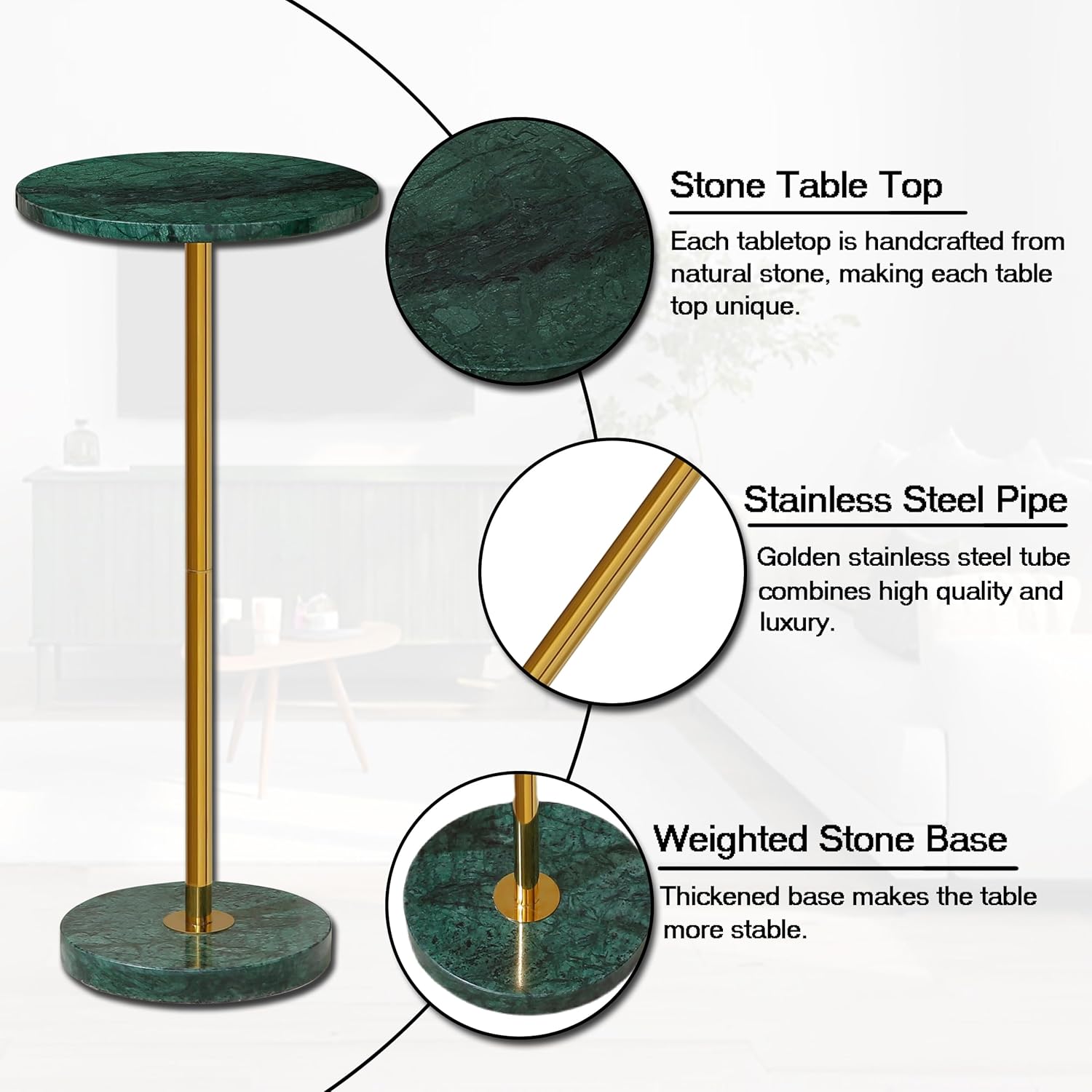 Stone Table Top

Each tabletop is handcrafted from natural stone, making each table top unique.

Stainless Steel Pipe

Golden stainless steel tube combines high quality and luxury.

Weighted Stone Base

Thickened base makes the table more stable.