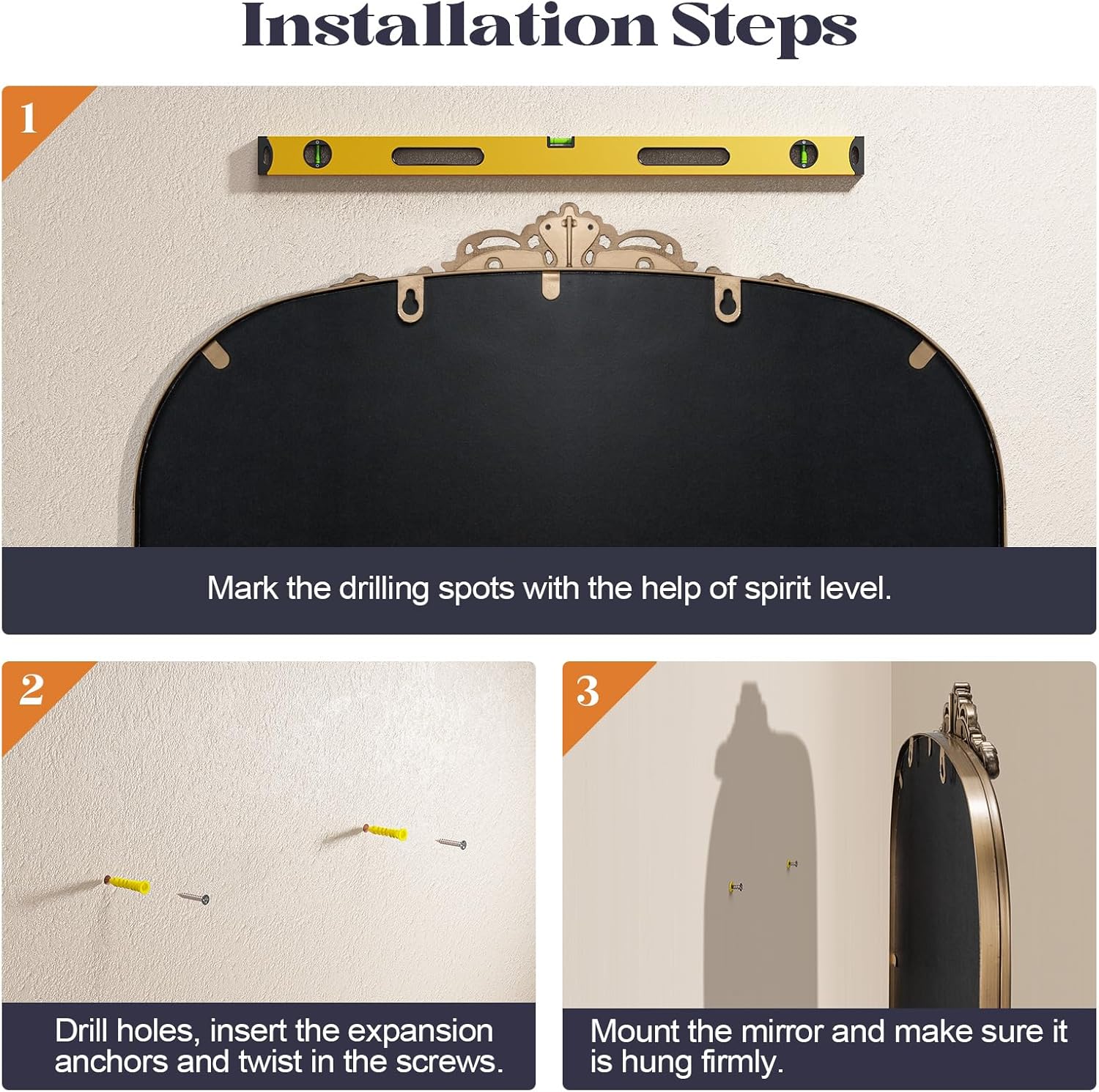 Installation Steps

1

Mark the drilling spots with the help of spirit level.

2

Drill holes, insert the expansion anchors and twist in the screws.

3

Mount the mirror and make sure it is hung firmly.