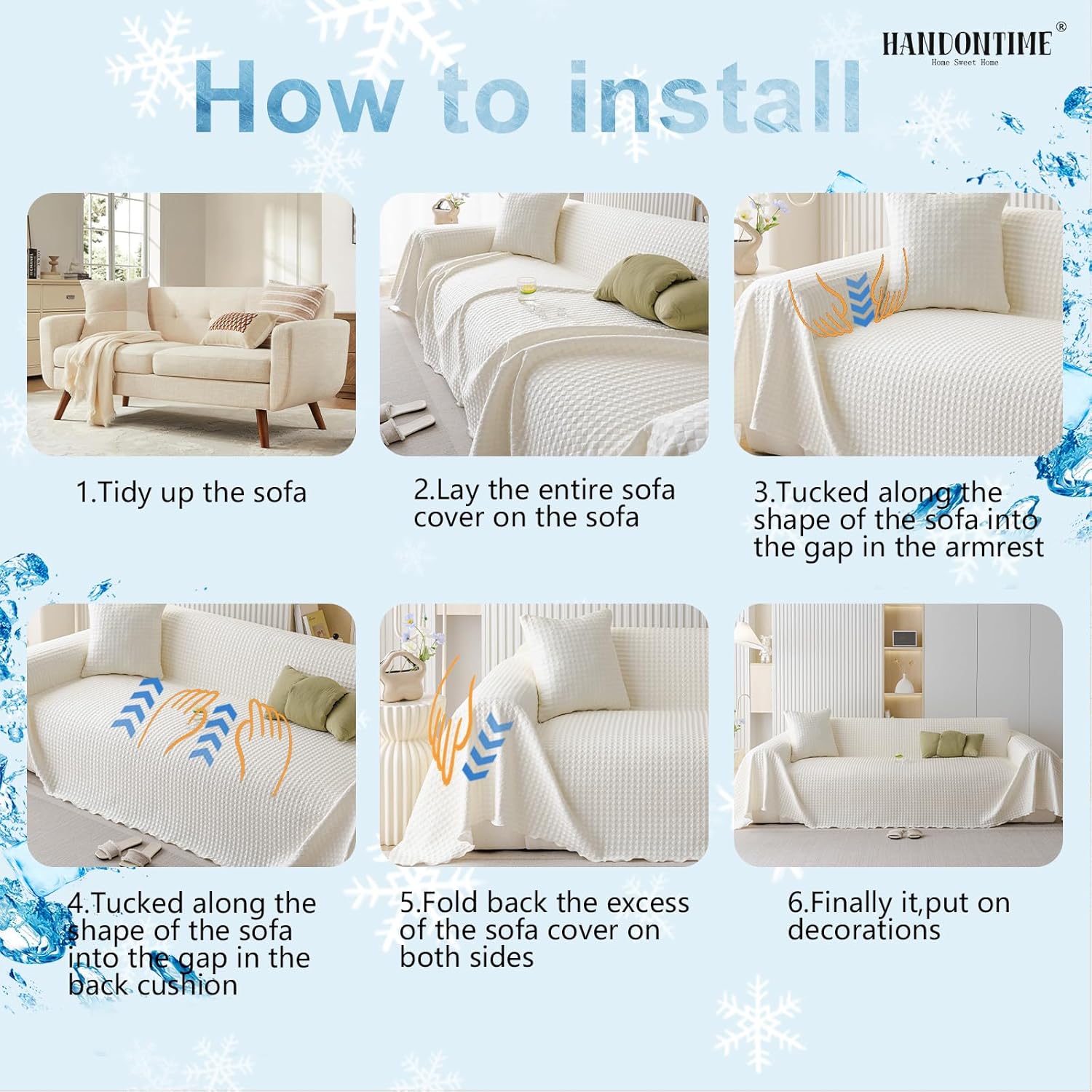 HANDONTIME®
Home Sweet Home

How to install

1.Tidy up the sofa

2.Lay the entire sofa cover on the sofa

3.Tucked along the shape of the sofa into the gap in the armrest

4.Tucked along the shape of the sofa into the gap in the back cushion

5.Fold back the excess of the sofa cover on both sides

6.Finally it,put on decorations