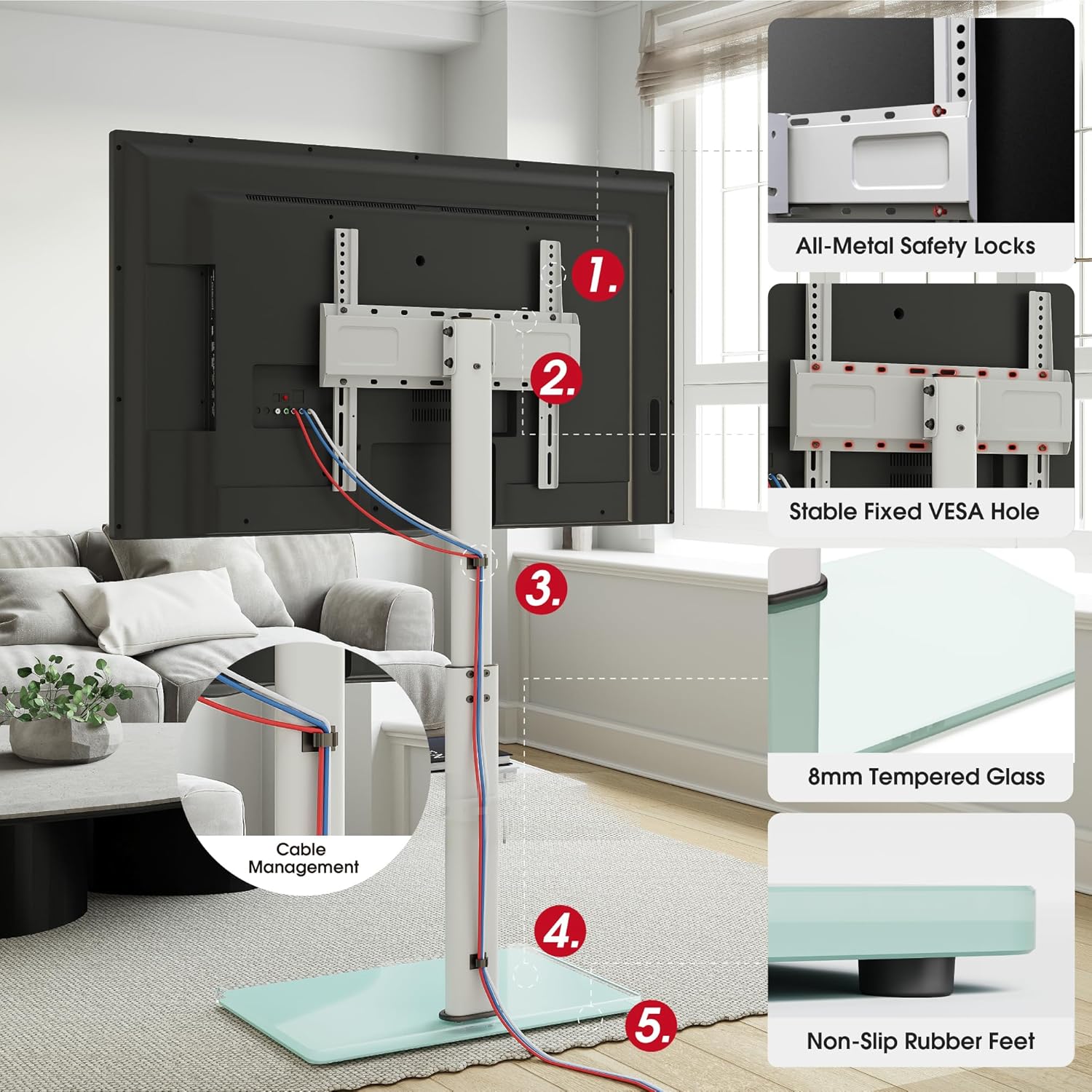 1.

2.

3.

Cable Management

4.

5.

All-Metal Safety Locks

Stable Fixed VESA Hole

8mm Tempered Glass

Non-Slip Rubber Feet