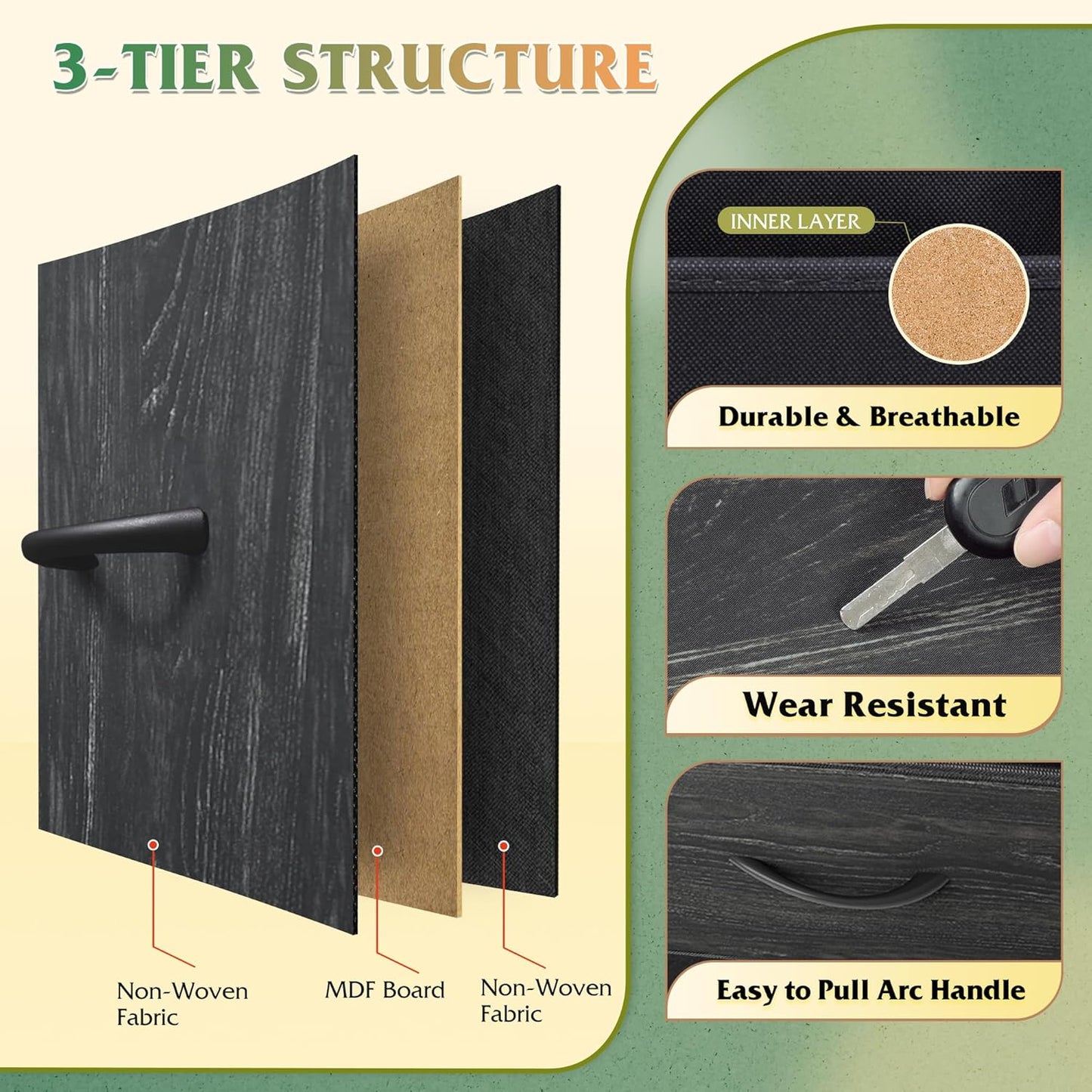 3-TIER STRUCTURE

Non-Woven Fabric

MDF Board

Non-Woven Fabric

INNER LAYER

Durable & Breathable

Wear Resistant

Easy to Pull Arc Handle