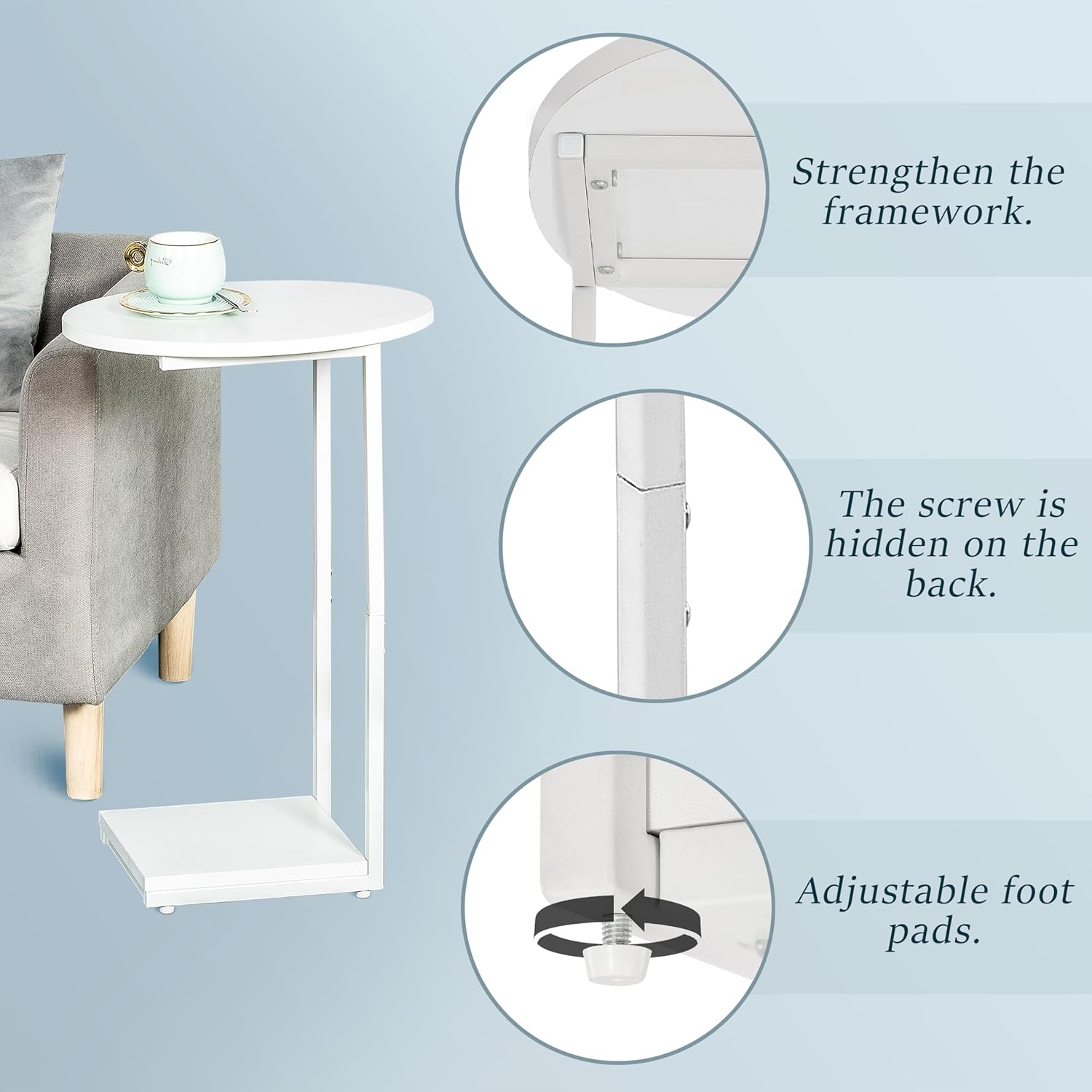 Strengthen the framework.

The screw is hidden on the back.

Adjustable foot pads.