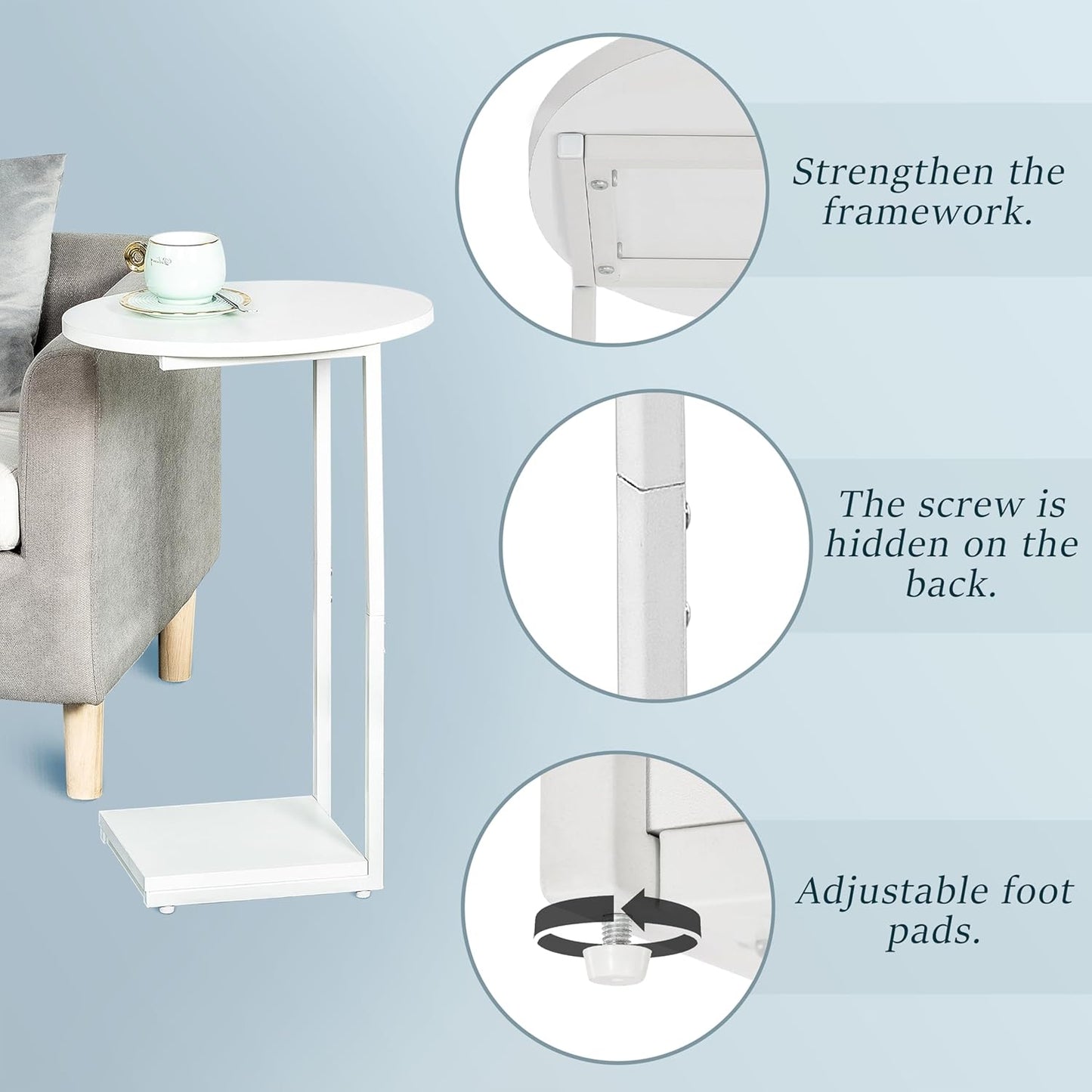 Strengthen the framework.

The screw is hidden on the back.

Adjustable foot pads.