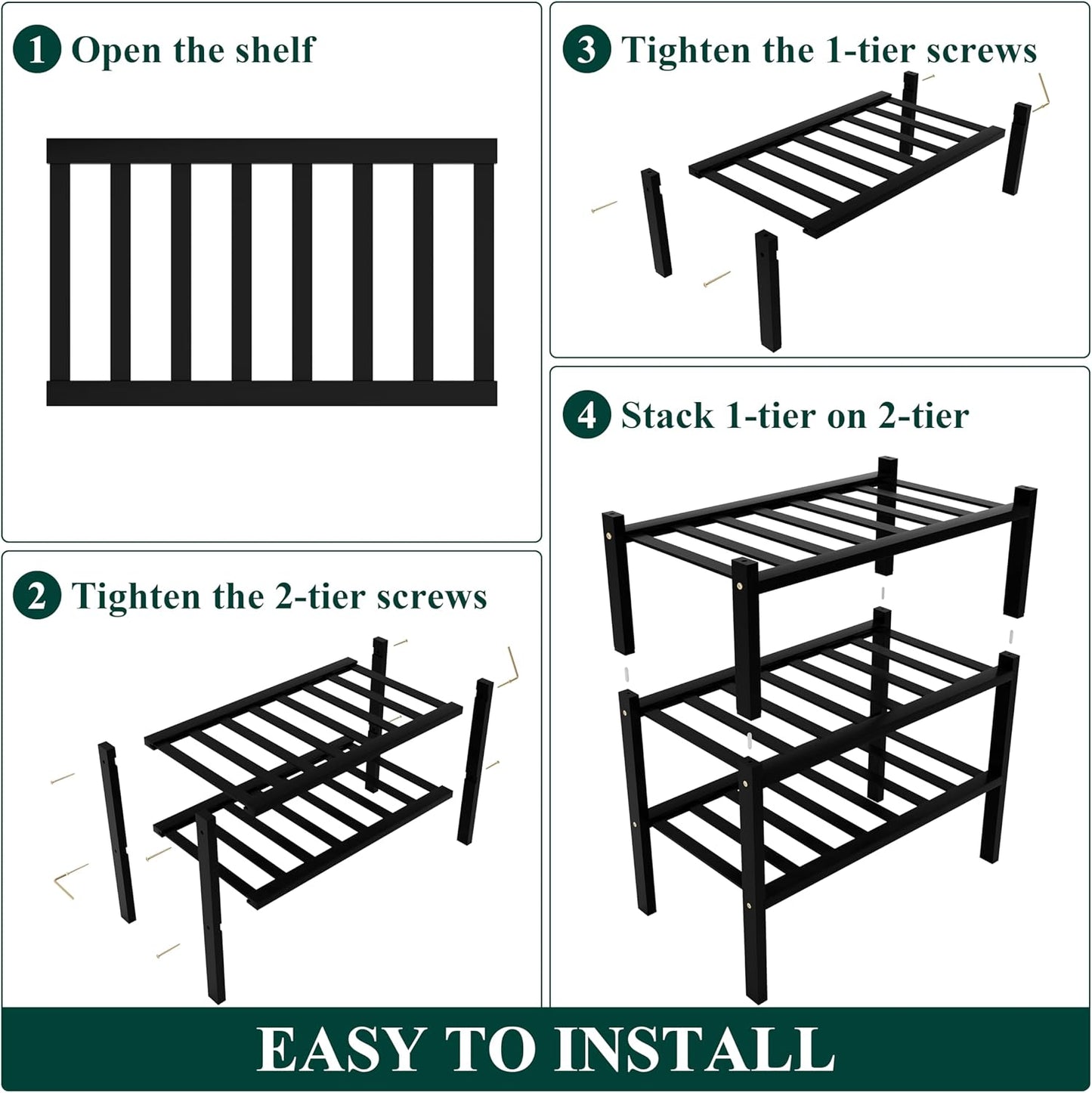 1 Open the shelf

2 Tighten the 2-tier screws

3 Tighten the 1-tier screws

4 Stack 1-tier on 2-tier

EASY TO INSTALL