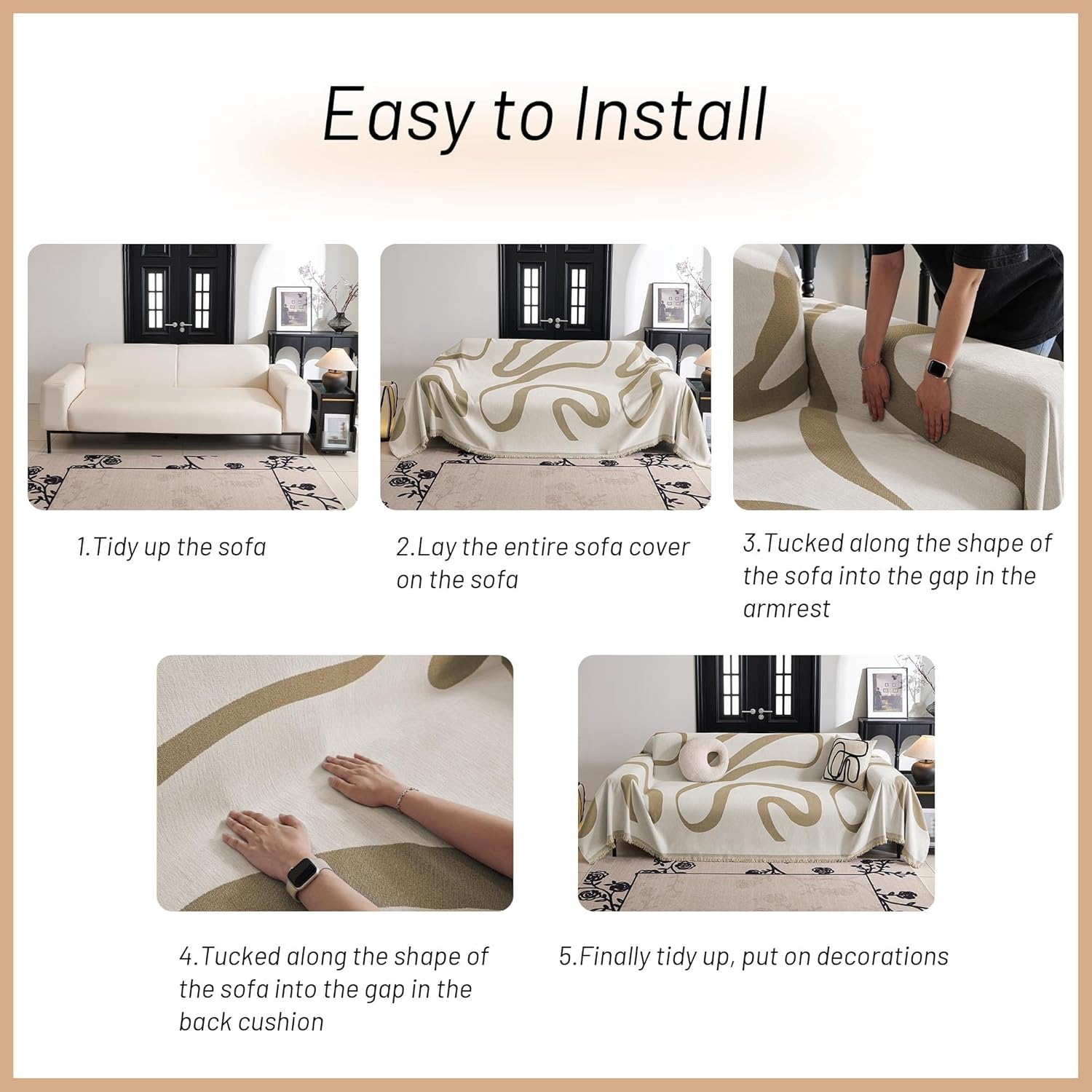 Easy to Install

1.Tidy up the sofa

2.Lay the entire sofa cover on the sofa

3.Tucked along the shape of the sofa into the gap in the armrest

4.Tucked along the shape of the sofa into the gap in the back cushion

5.Finally tidy up, put on decorations