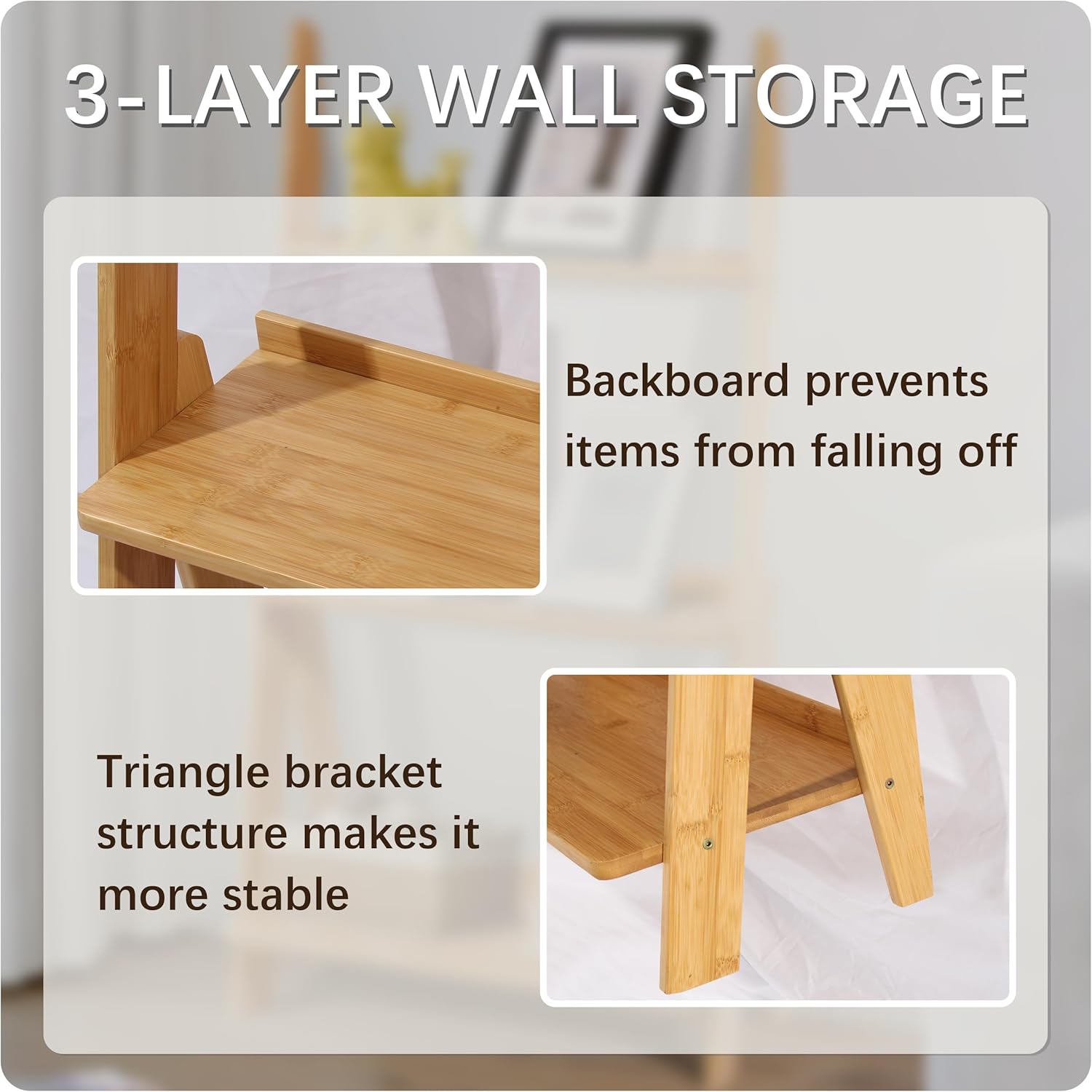 3-LAYER WALL STORAGE

Backboard prevents items from falling off

Triangle bracket structure makes it more stable