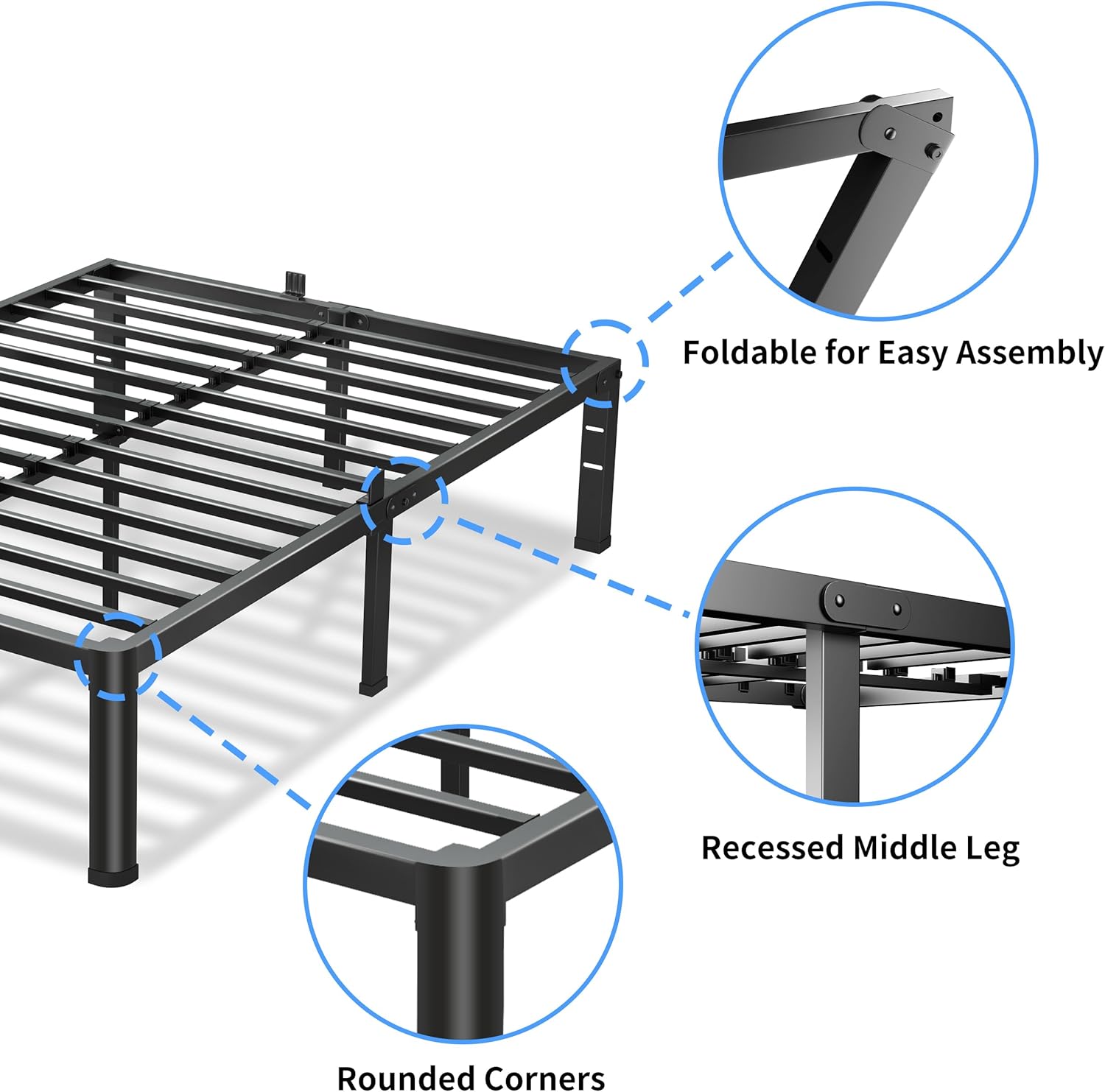 Foldable for Easy Assembly

Recessed Middle Leg

Rounded Corners