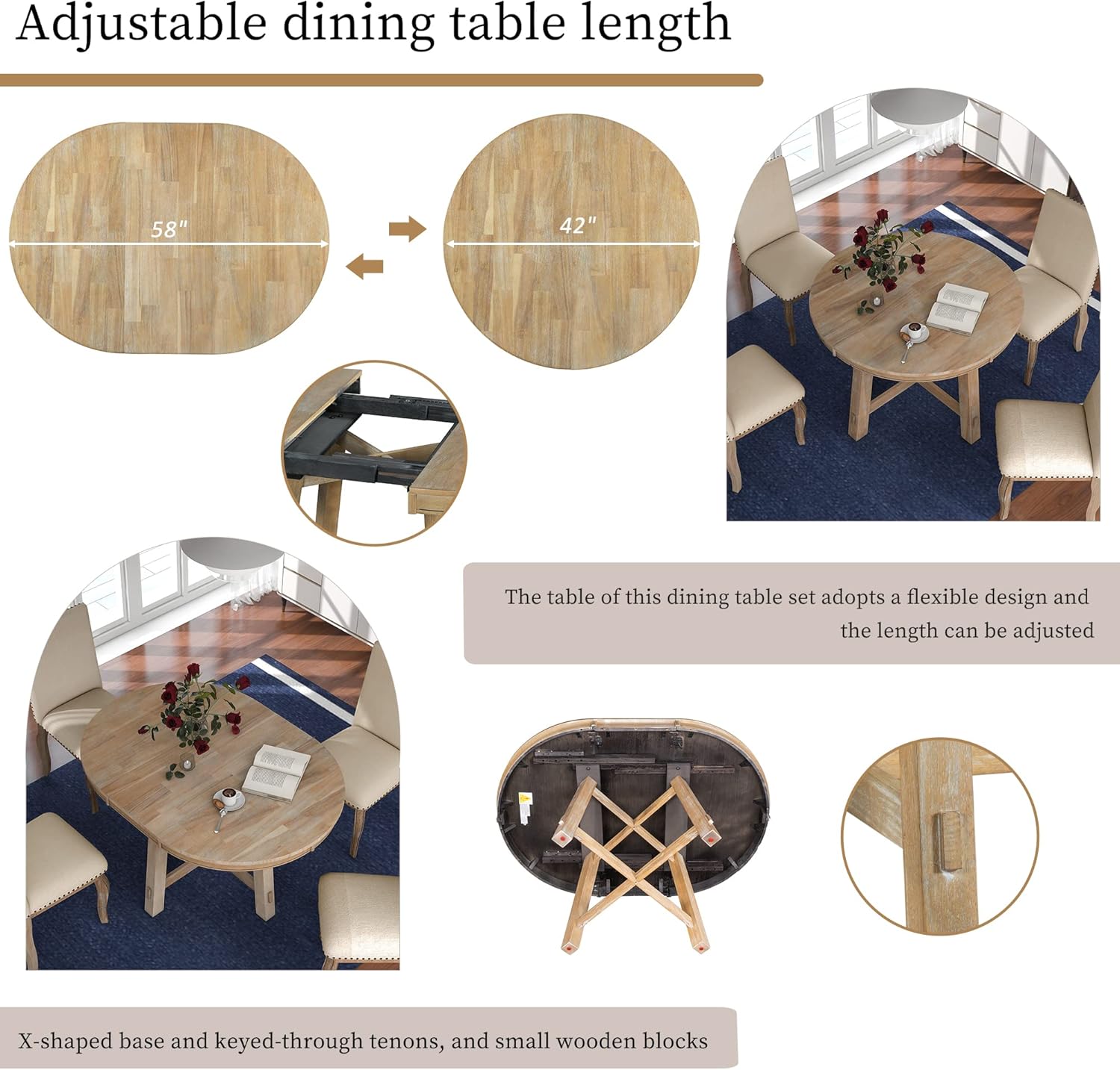 Adjustable dining table length

58"

42"

The table of this dining table set adopts a flexible design and the length can be adjusted

X-shaped base and keyed-through tenons, and small wooden blocks