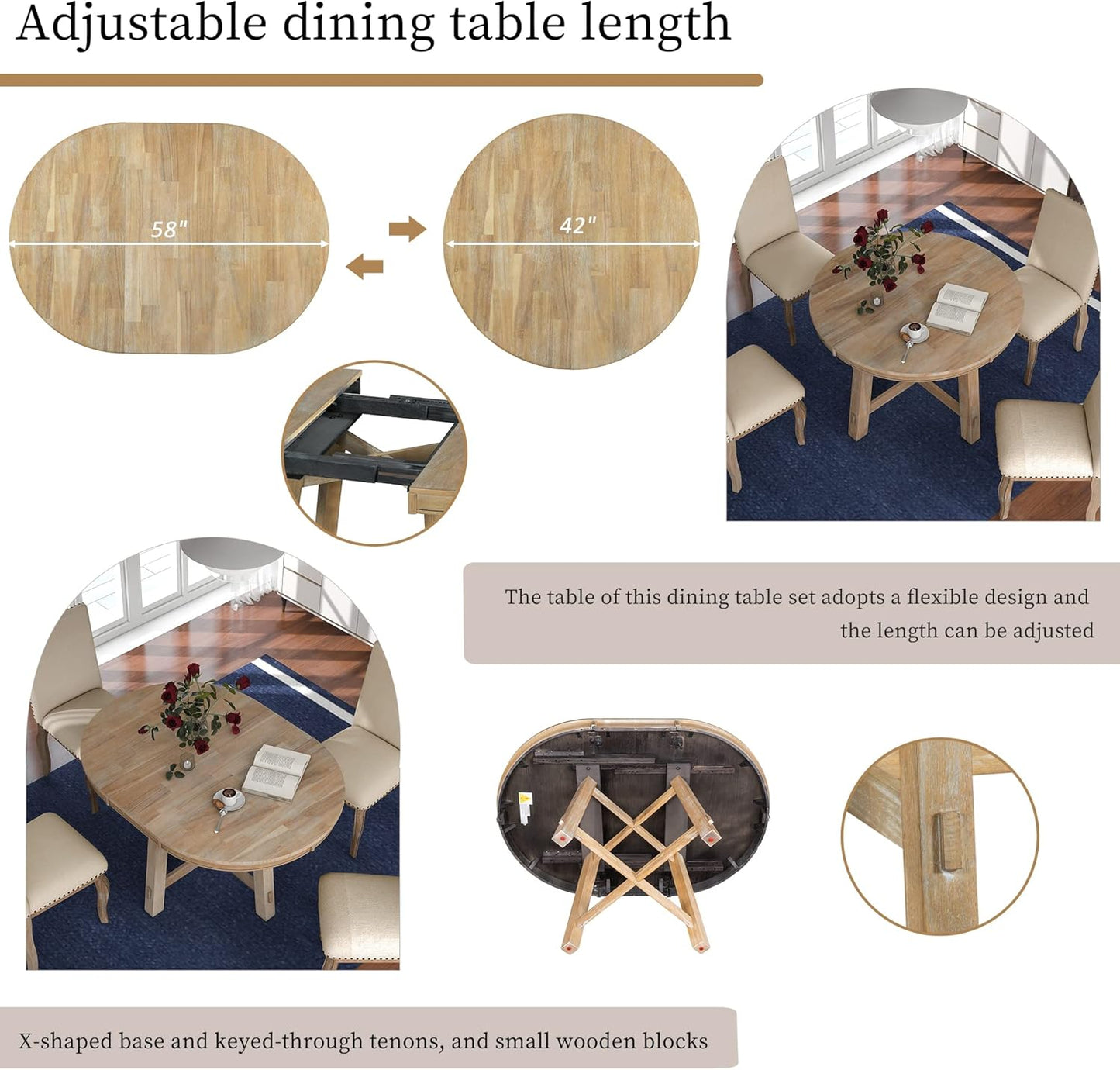 Adjustable dining table length

58"

42"

The table of this dining table set adopts a flexible design and the length can be adjusted

X-shaped base and keyed-through tenons, and small wooden blocks