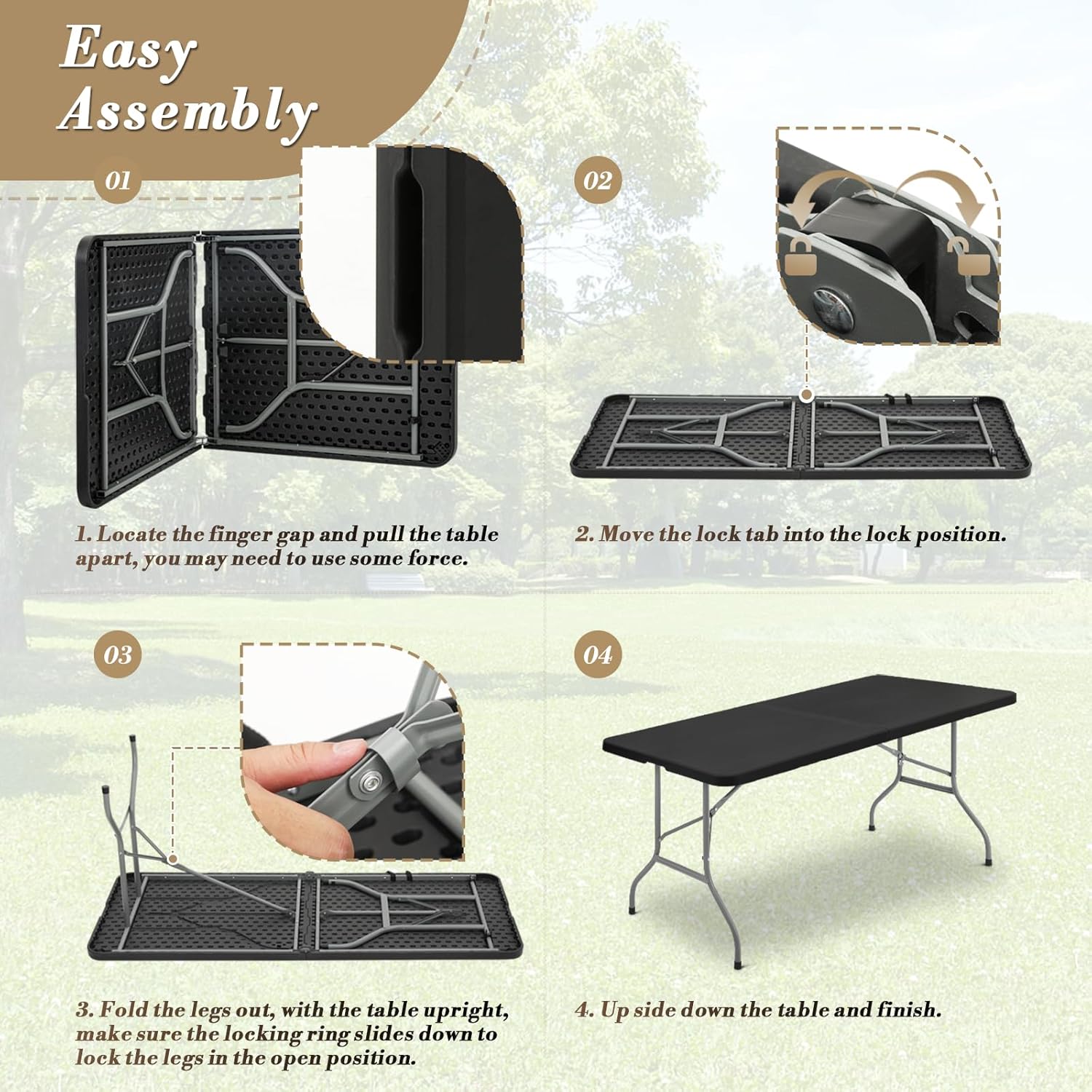 Easy Assembly

01

1. Locate the finger gap and pull the table apart, you may need to use some force.

02

2. Move the lock tab into the lock position.

03

3. Fold the legs out, with the table upright, make sure the locking ring slides down to lock the legs in the open position.

04

4. Up side down the table and finish.