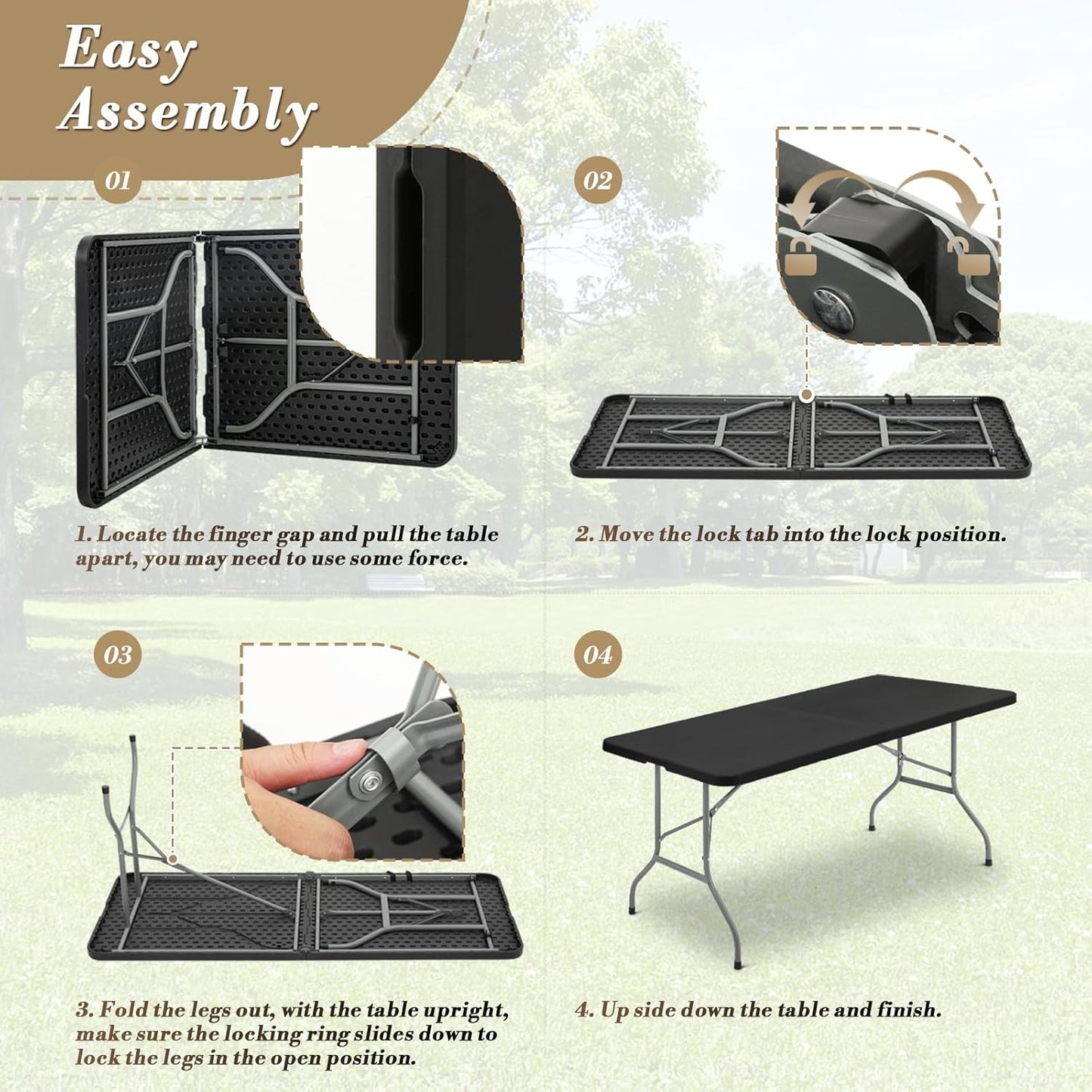 Easy Assembly

01

1. Locate the finger gap and pull the table apart, you may need to use some force.

02

2. Move the lock tab into the lock position.

03

3. Fold the legs out, with the table upright, make sure the locking ring slides down to lock the legs in the open position.

04

4. Up side down the table and finish.