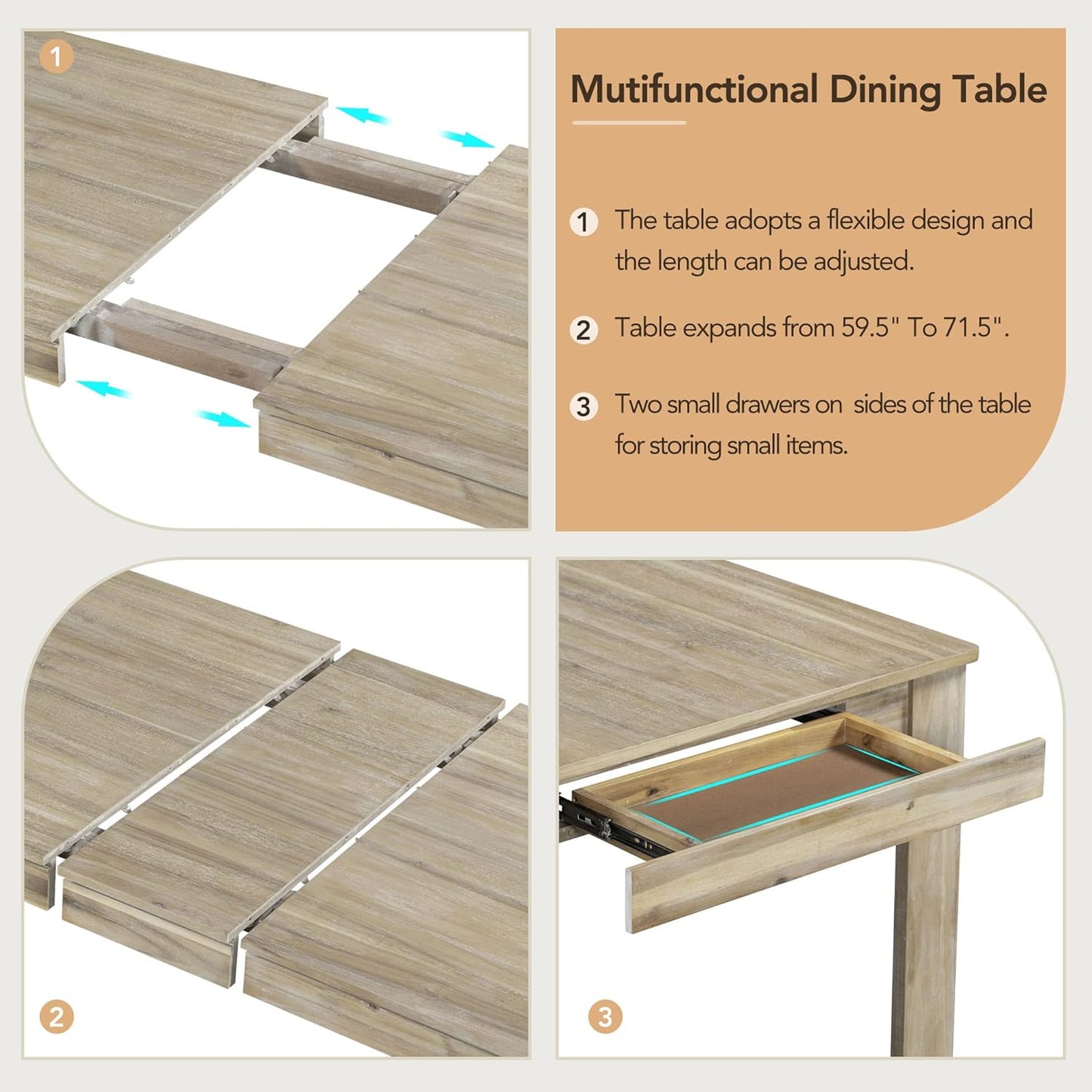 1

Mutifunctional Dining Table

1 The table adopts a flexible design and the length can be adjusted.

2 Table expands from 59.5" To 71.5".

3 Two small drawers on  sides of the table for storing small items.

2

3