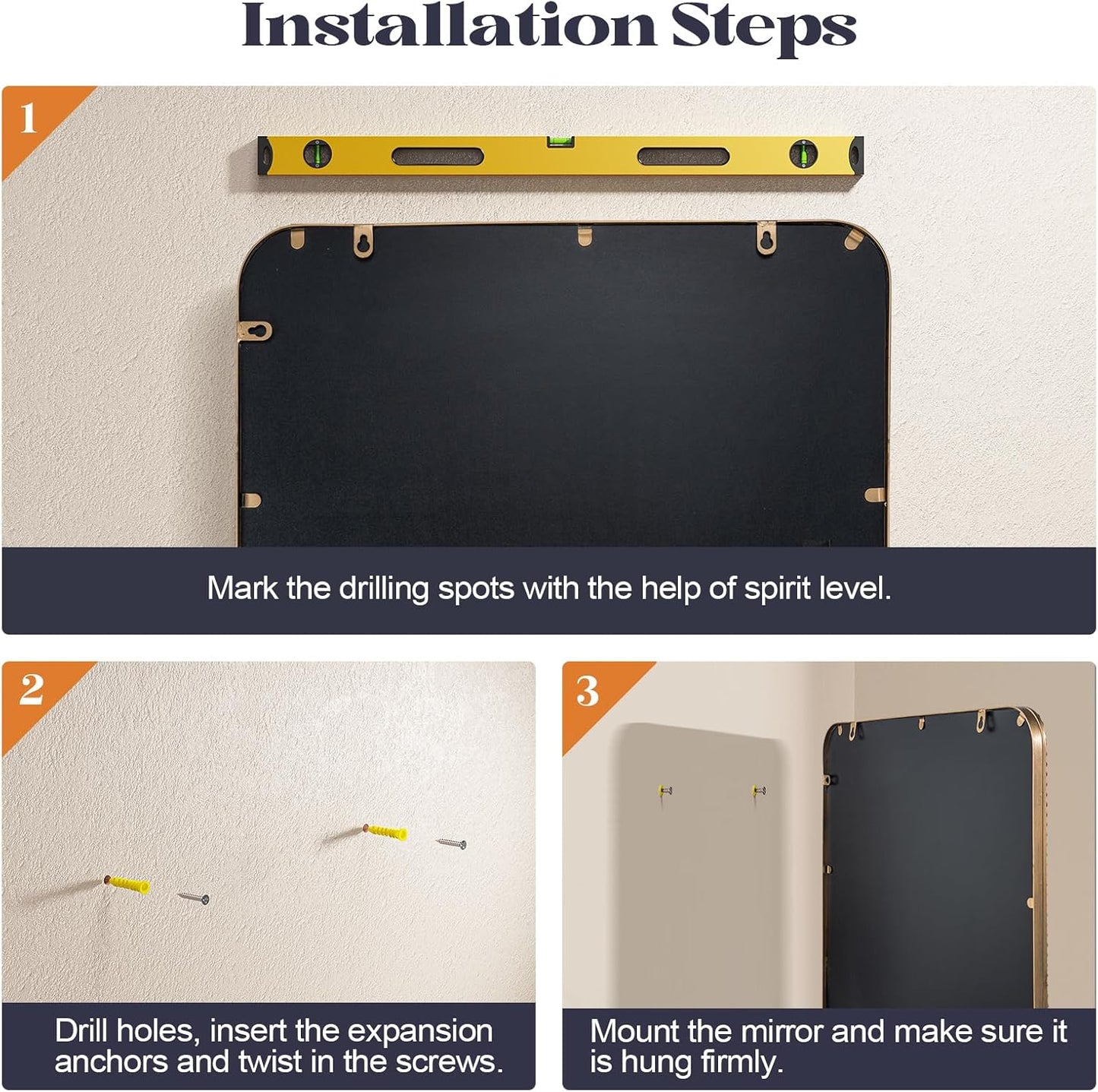 Installation Steps

1

Mark the drilling spots with the help of spirit level.

2

Drill holes, insert the expansion anchors and twist in the screws.

3

Mount the mirror and make sure it is hung firmly.