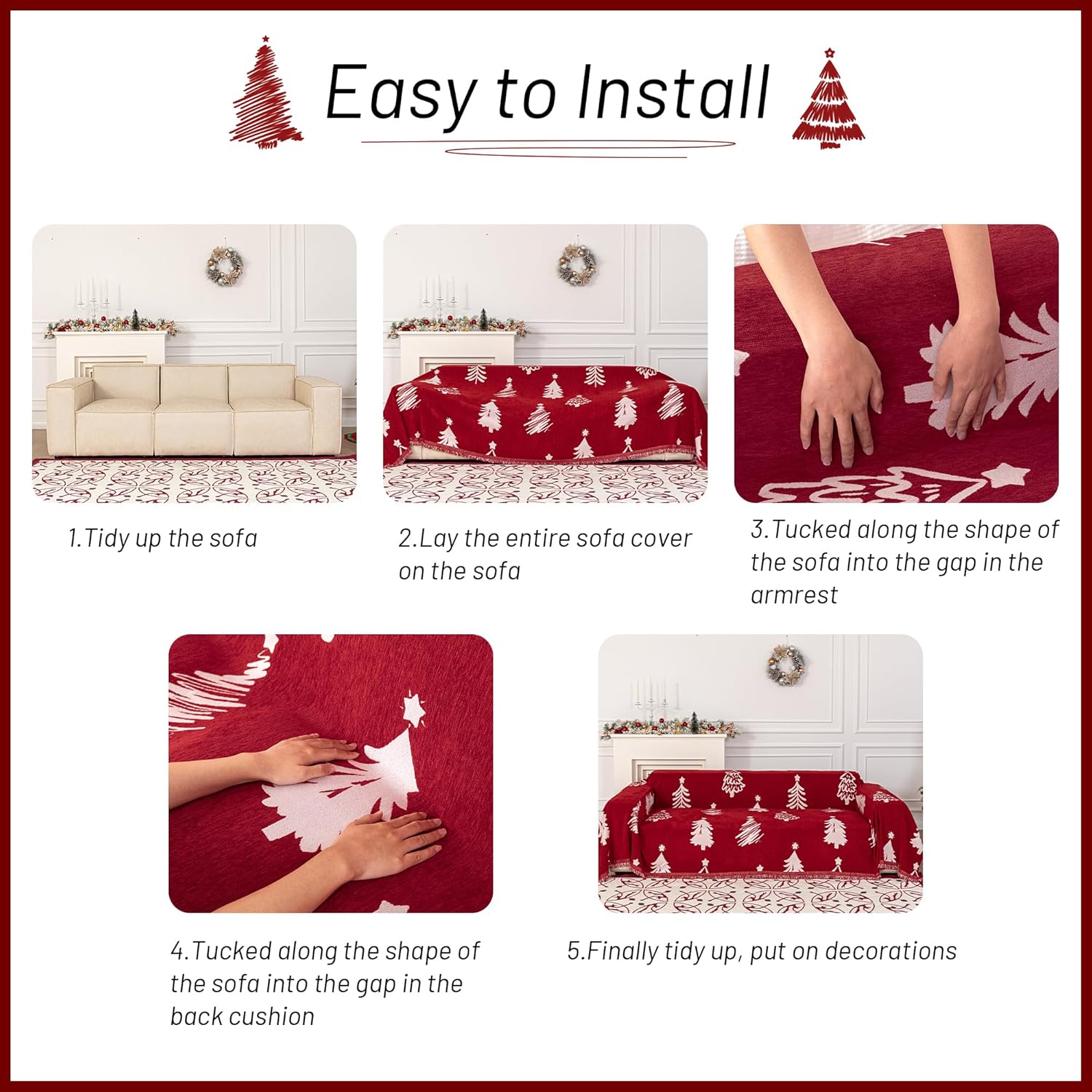 Easy to Install

1.Tidy up the sofa

2.Lay the entire sofa cover on the sofa

3.Tucked along the shape of the sofa into the gap in the armrest

4.Tucked along the shape of the sofa into the gap in the back cushion

5.Finally tidy up, put on decorations