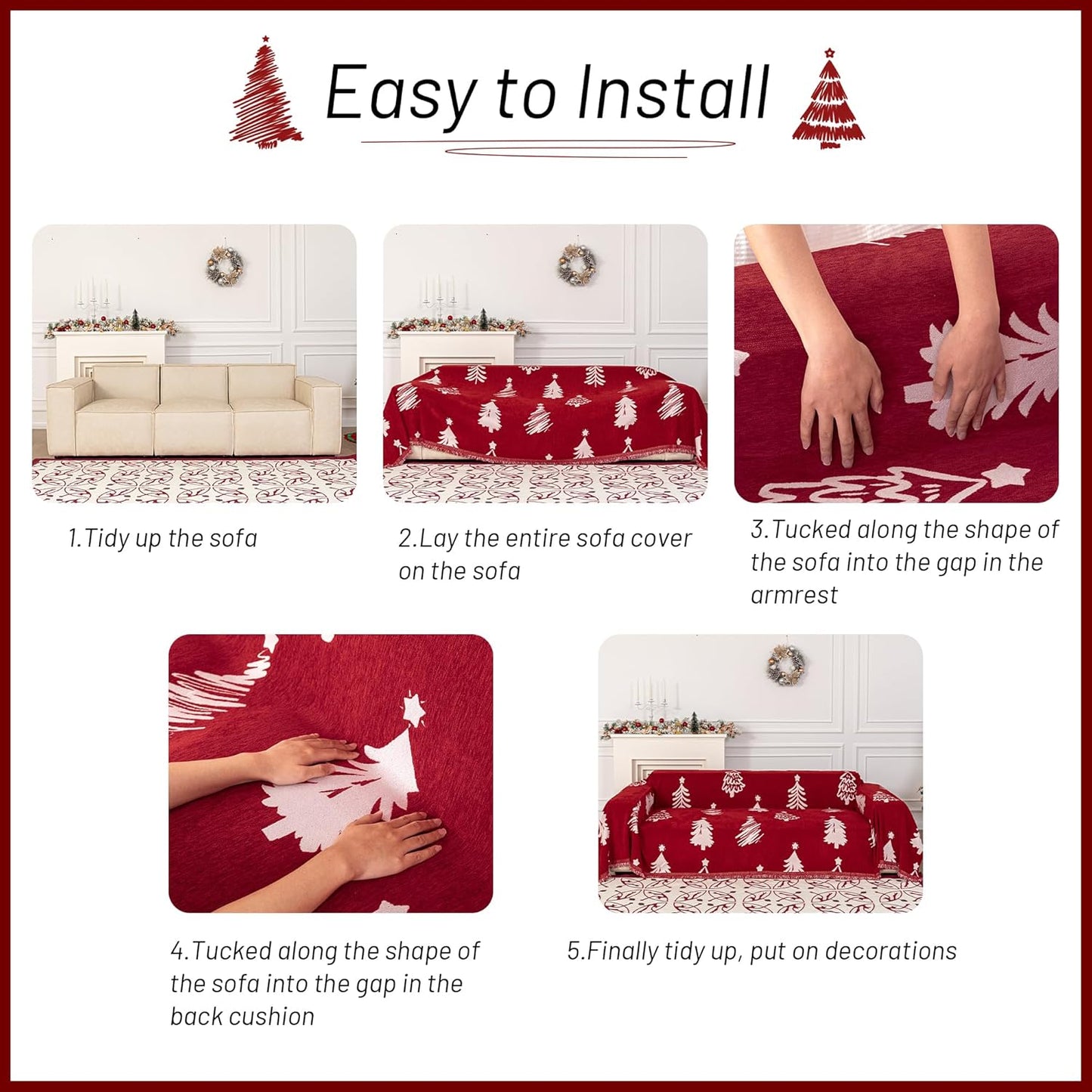 Easy to Install

1.Tidy up the sofa

2.Lay the entire sofa cover on the sofa

3.Tucked along the shape of the sofa into the gap in the armrest

4.Tucked along the shape of the sofa into the gap in the back cushion

5.Finally tidy up, put on decorations