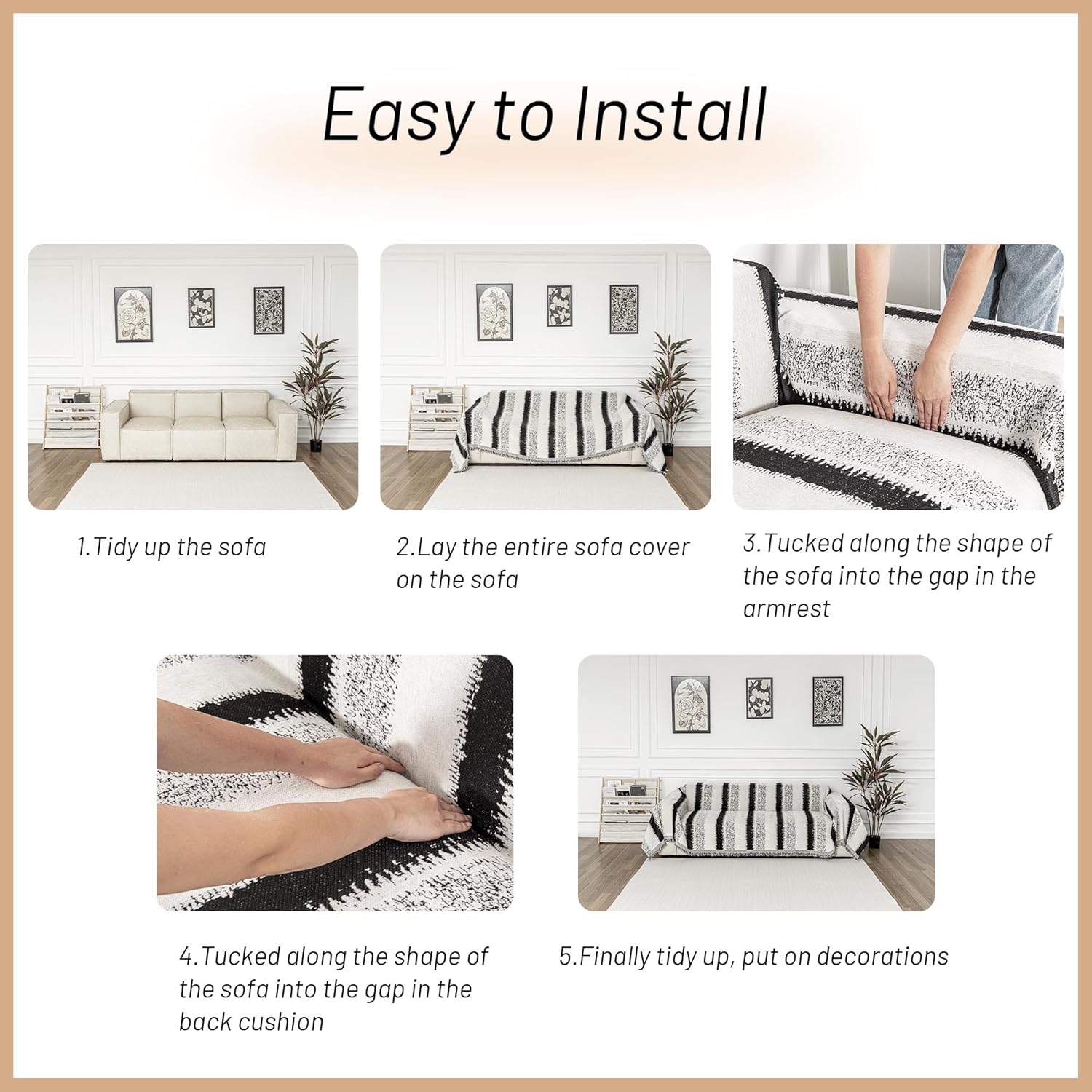 Easy to Install

1.Tidy up the sofa

2.Lay the entire sofa cover on the sofa

3.Tucked along the shape of the sofa into the gap in the armrest

4.Tucked along the shape of the sofa into the gap in the back cushion

5.Finally tidy up, put on decorations