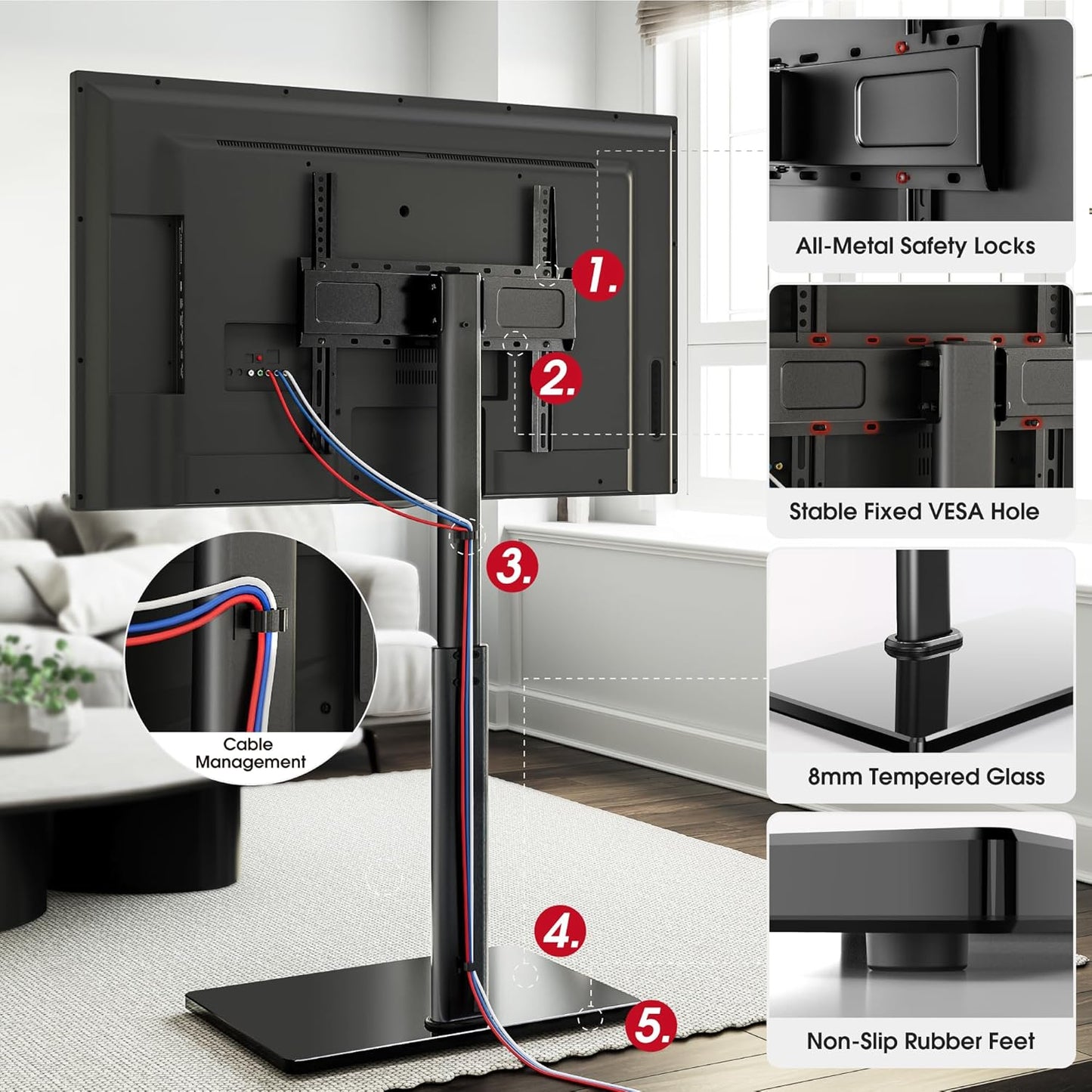 1.

2.

3.

Cable Management

4.

5.

All-Metal Safety Locks

Stable Fixed VESA Hole

8mm Tempered Glass

Non-Slip Rubber Feet