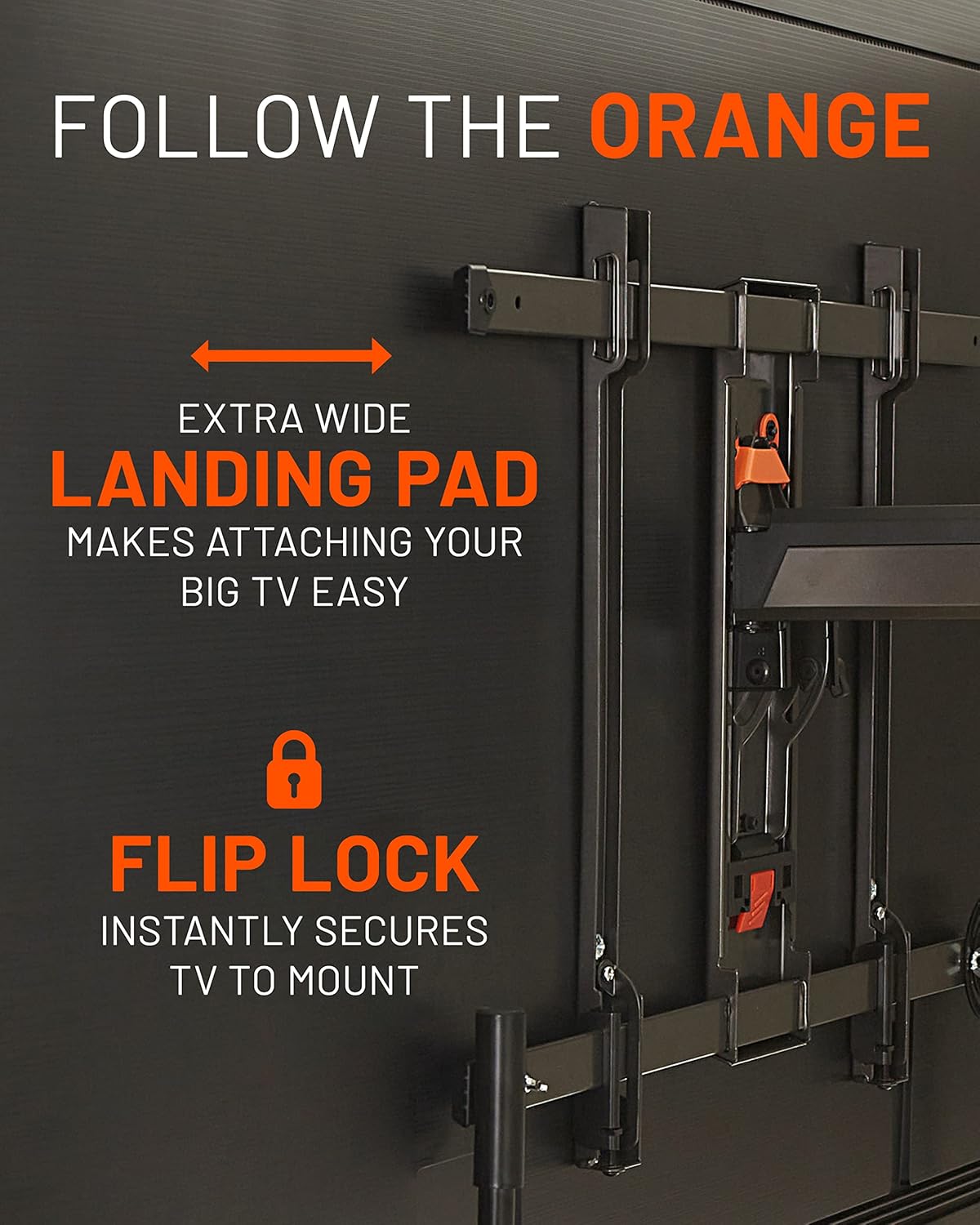 FOLLOW THE ORANGE

EXTRA WIDE
LANDING PAD
MAKES ATTACHING YOUR BIG TV EASY

FLIP LOCK
INSTANTLY SECURES TV TO MOUNT