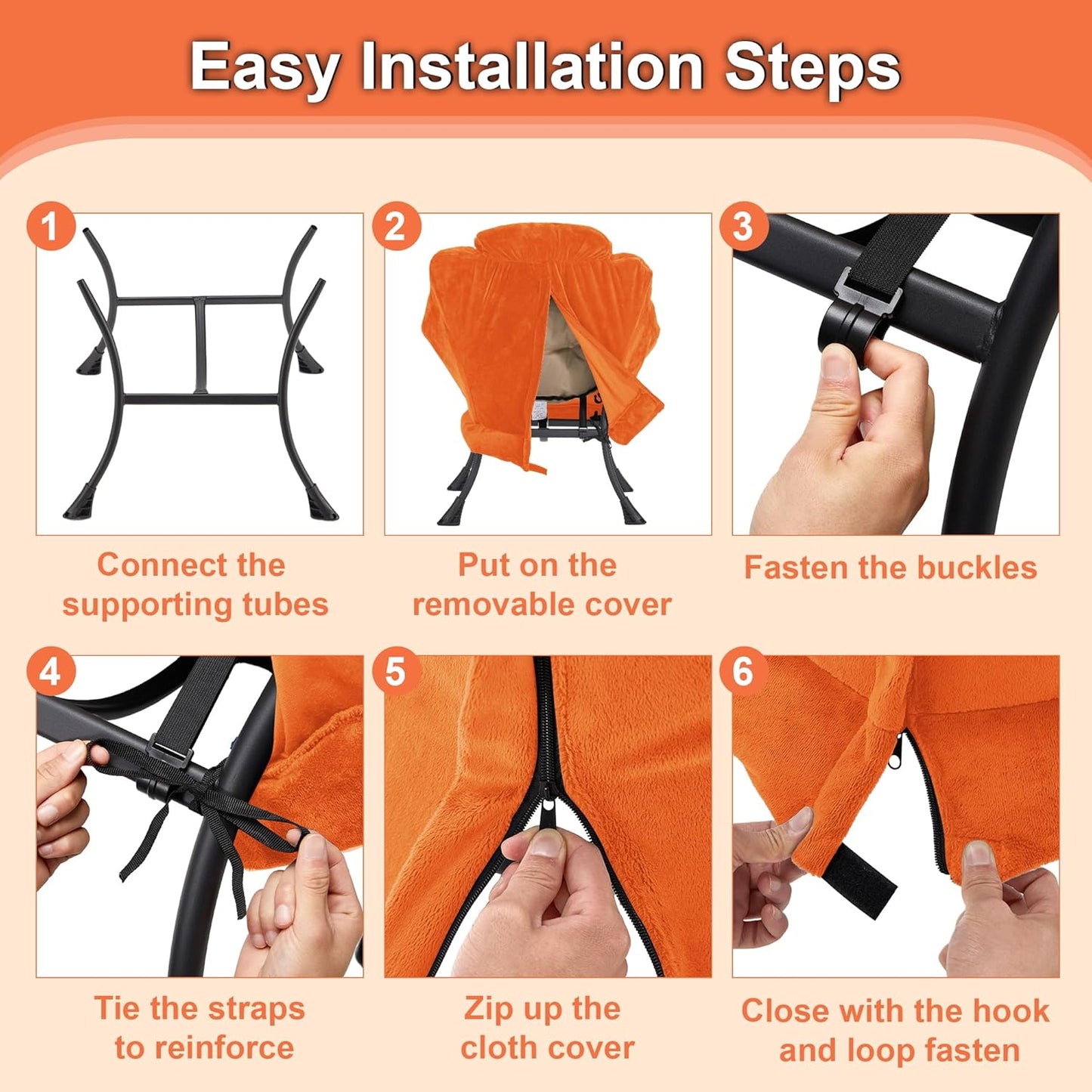 Easy Installation Steps

1

Connect the supporting tubes

2

Put on the removable cover

3

Fasten the buckles

4

Tie the straps to reinforce

5

Zip up the cloth cover

6

Close with the hook and loop fasten