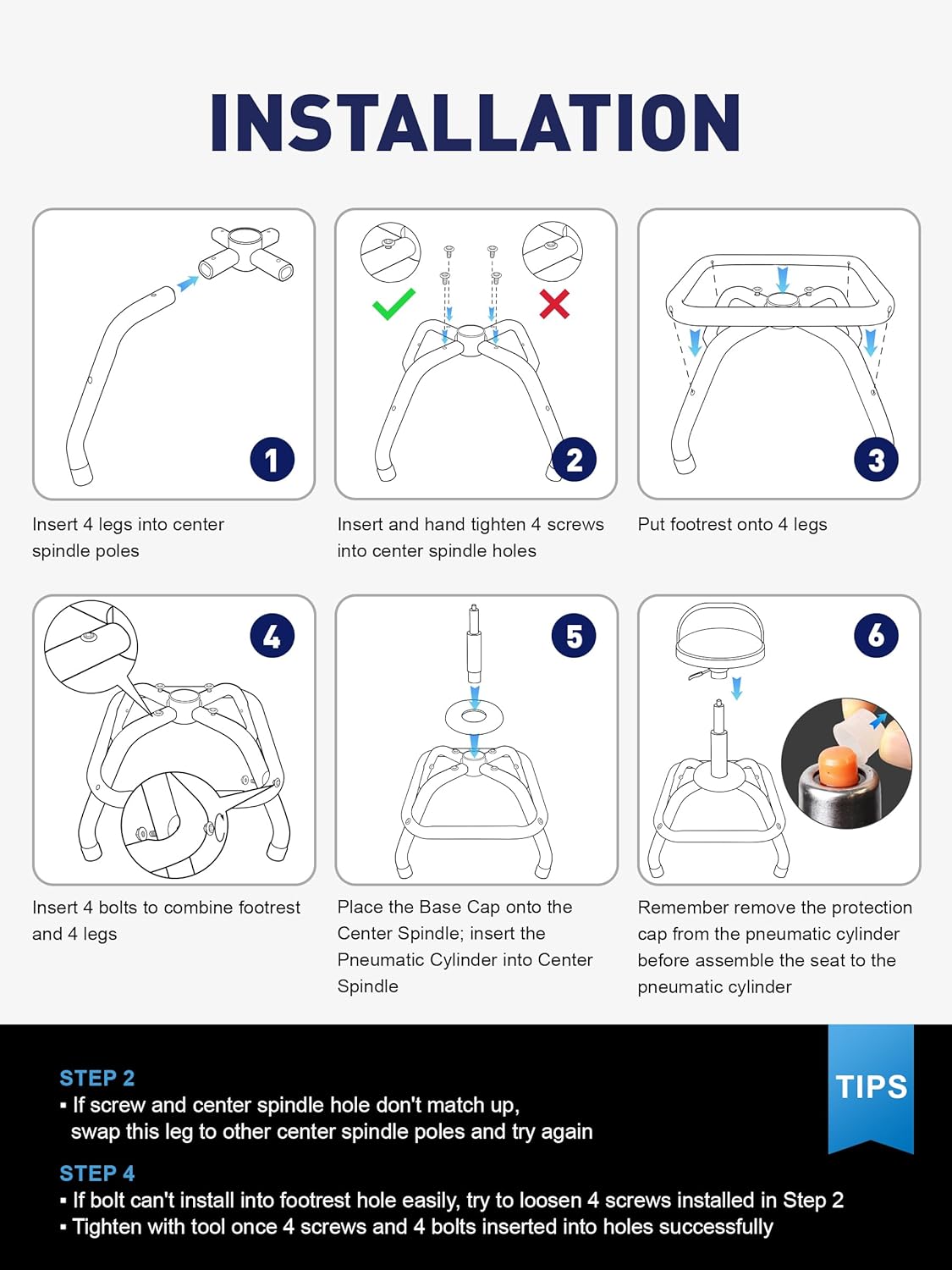 INSTALLATION

1

Insert 4 legs into center spindle poles

2

Insert and hand tighten 4 screws into center spindle holes

3

Put footrest onto 4 legs

4

Insert 4 bolts to combine footrest and 4 legs

5

Place the Base Cap onto the Center Spindle; insert the Pneumatic Cylinder into Center Spindle

6

Remember remove the protection cap from the pneumatic cylinder before assemble the seat to the pneumatic cylinder

TIPS

STEP 2
▪ If screw and center spindle hole don't match up, swap this leg to other center spindle poles and try again

STEP 4
▪ If bolt can't install into footrest hole easily, try to loosen 4 screws installed in Step 2
▪ Tighten with tool once 4 screws and 4 bolts inserted into holes successfully