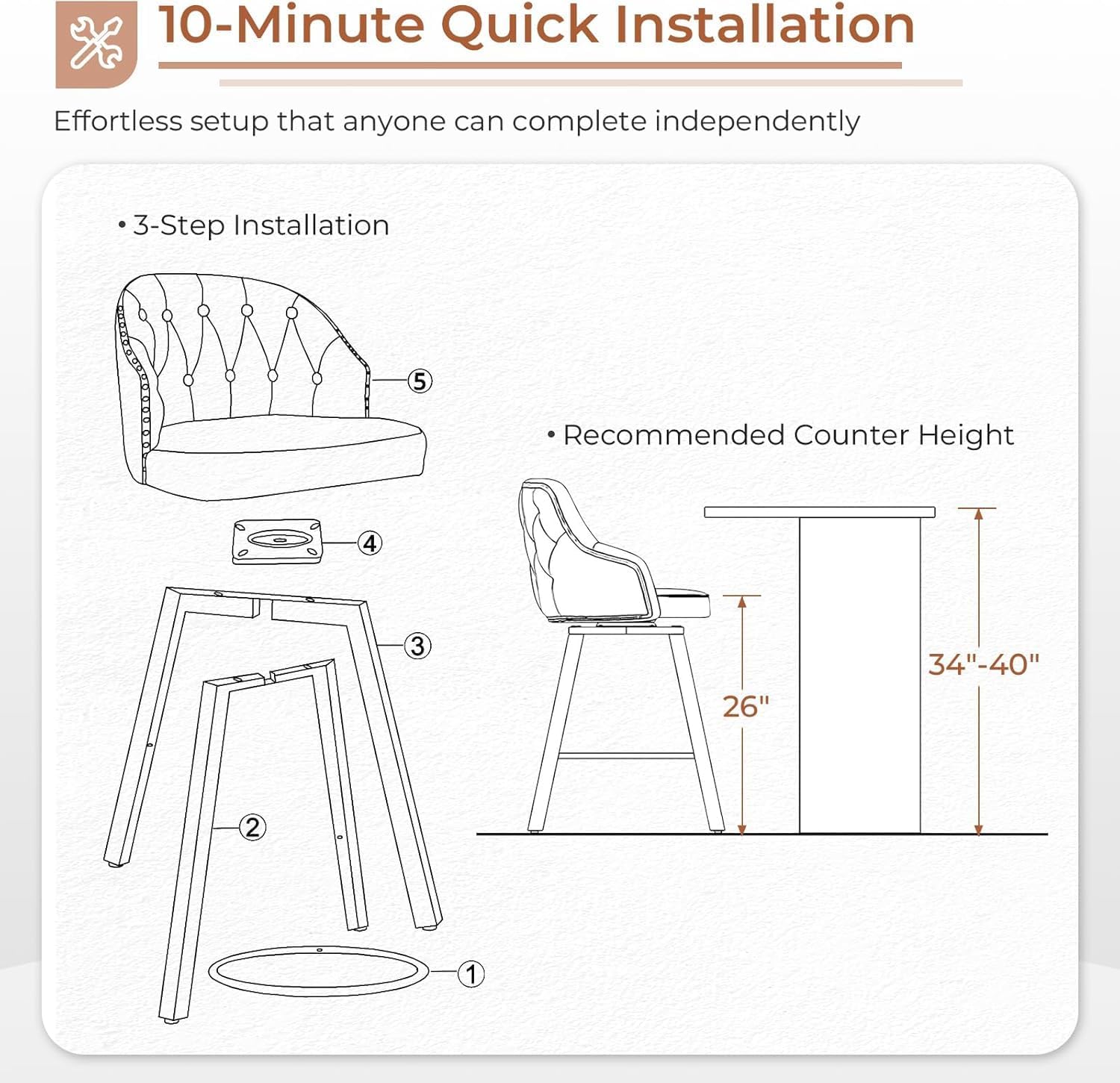 10-Minute Quick Installation

Effortless setup that anyone can complete independently

• 3-Step Installation

5

4

3

2

1

• Recommended Counter Height

26"

34"-40"