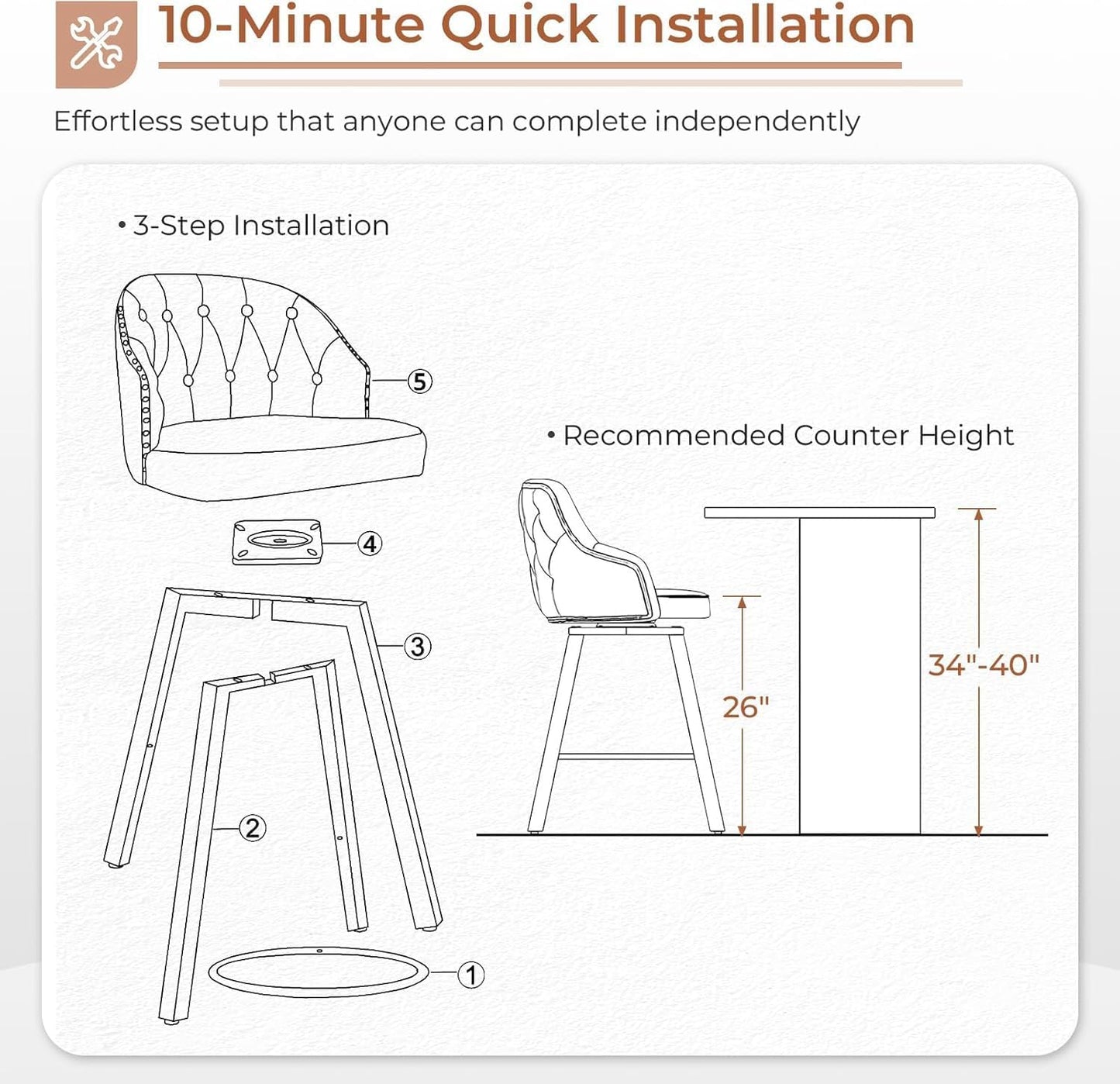 10-Minute Quick Installation

Effortless setup that anyone can complete independently

• 3-Step Installation

5

4

3

2

1

• Recommended Counter Height

26"

34"-40"