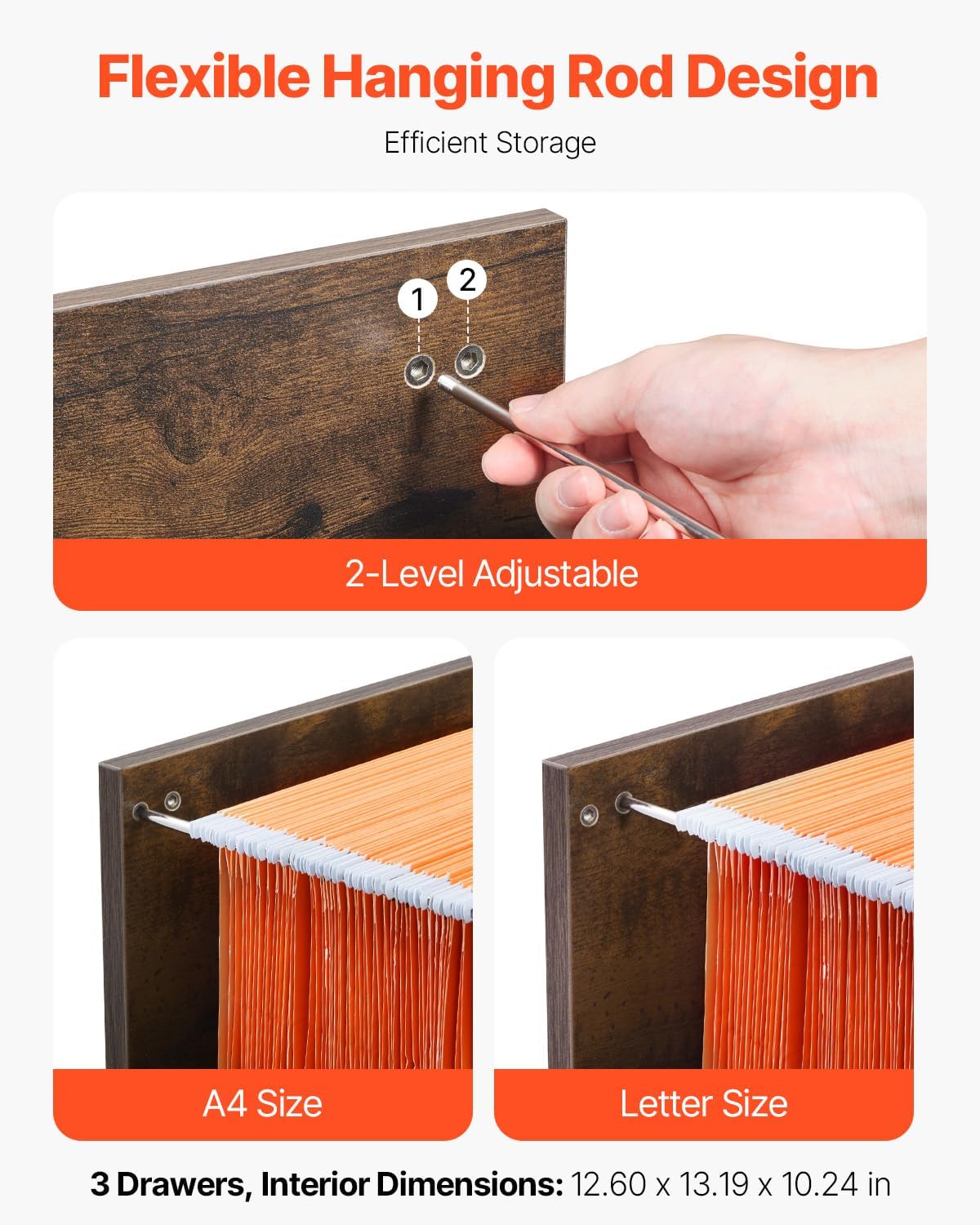 Flexible Hanging Rod Design

Efficient Storage

1

2

2-Level Adjustable

A4 Size

Letter Size

3 Drawers, Interior Dimensions: 12.60 x 13.19 x 10.24 in