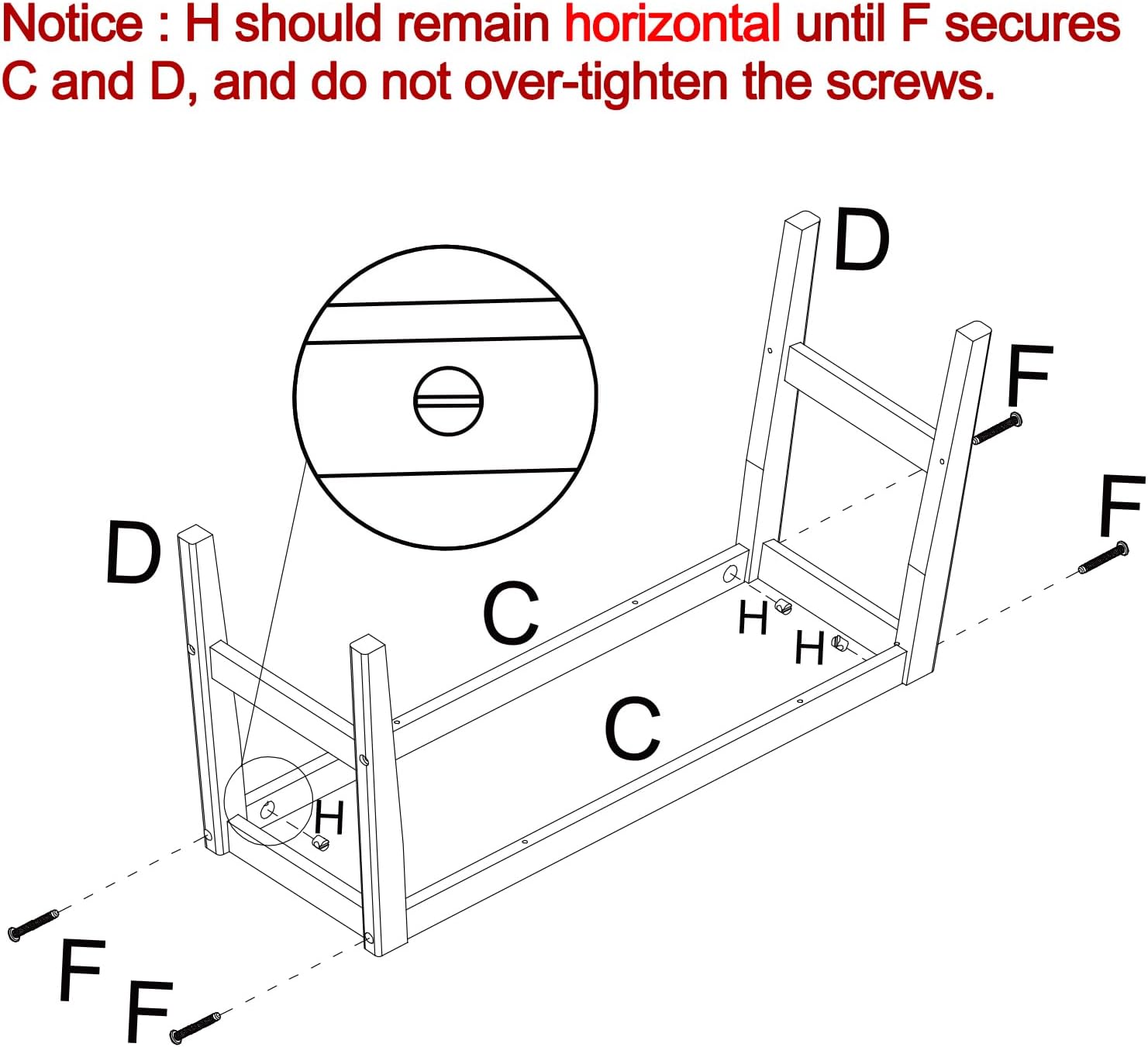 Notice : H should remain horizontal until F secures C and D, and do not over-tighten the screws.

D

F

F

D

C

H

H

C

H

F

F