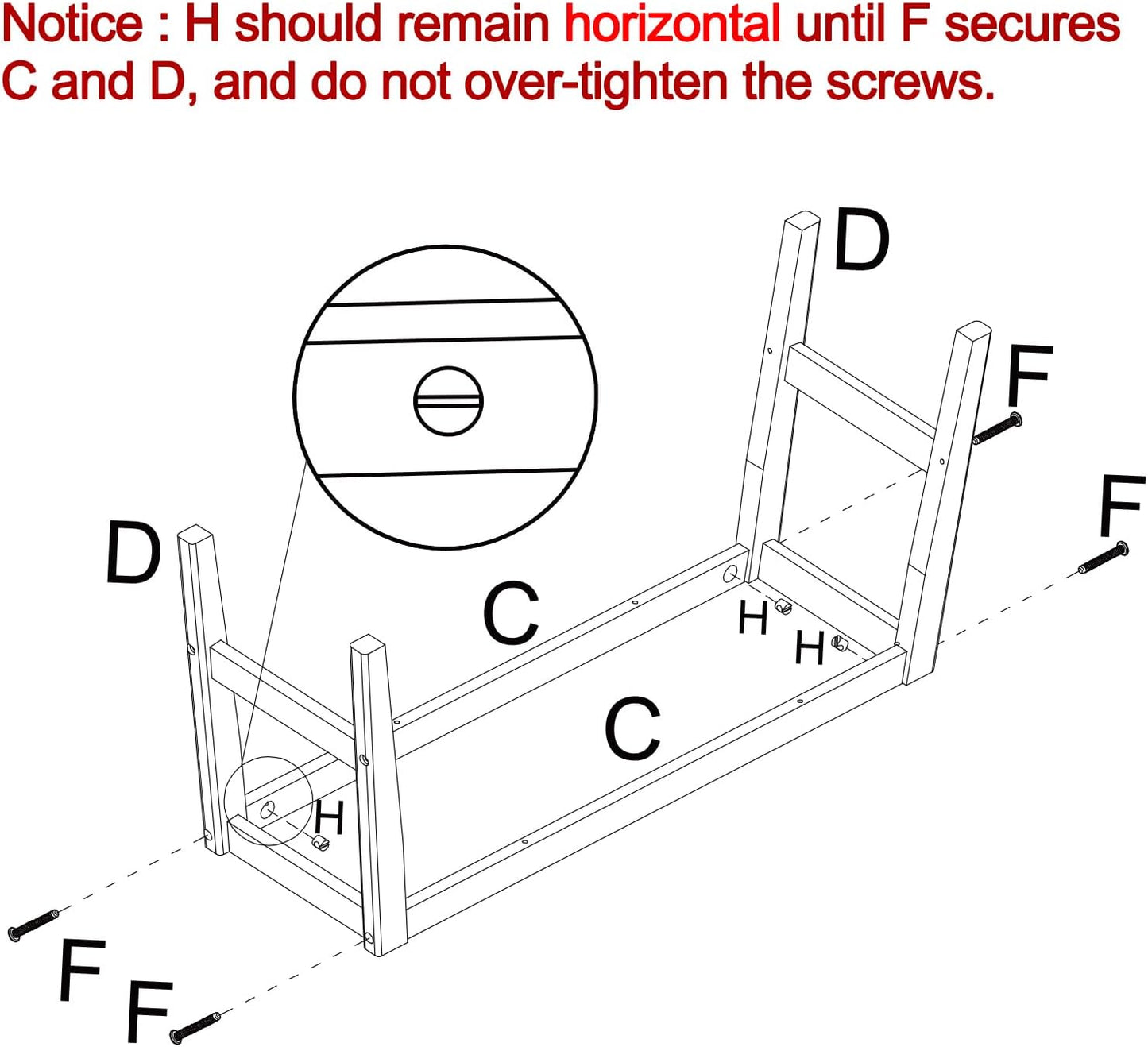 Notice : H should remain horizontal until F secures C and D, and do not over-tighten the screws.

D

F

F

D

C

H

H

C

H

F

F