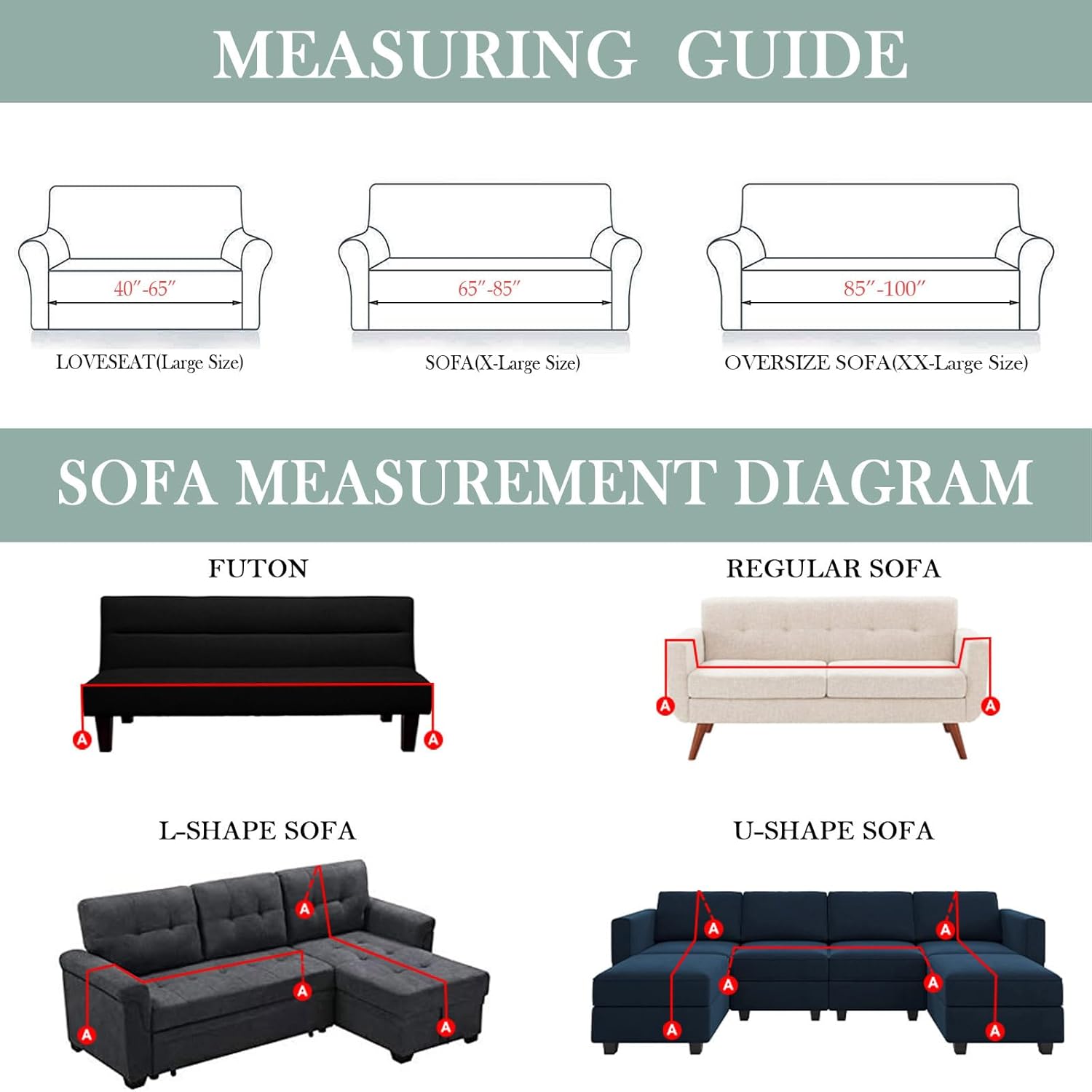 MEASURING GUIDE

40″-65″

LOVESEAT(Large Size)

65″-85″

SOFA(X-Large Size)

85″-100″

OVERSIZE SOFA(XX-Large Size)

SOFA MEASUREMENT DIAGRAM

FUTON

A A

REGULAR SOFA

A A

L-SHAPE SOFA

A A A A

U-SHAPE SOFA

A A A A A A