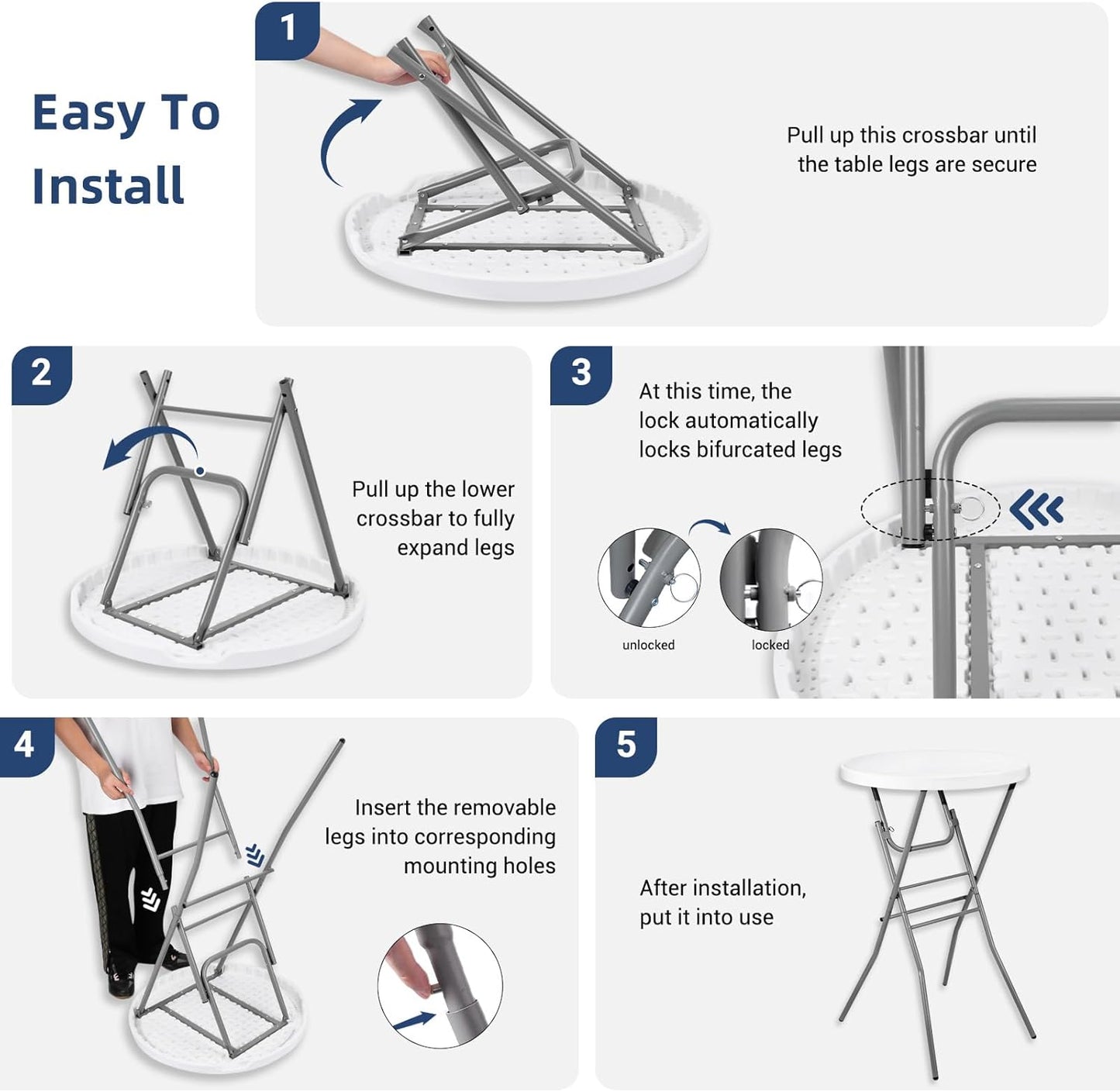 Easy To Install

1

Pull up this crossbar until the table legs are secure

2

Pull up the lower crossbar to fully expand legs

3

At this time, the lock automatically locks bifurcated legs

unlocked

locked

4

Insert the removable legs into corresponding mounting holes

5

After installation, put it into use