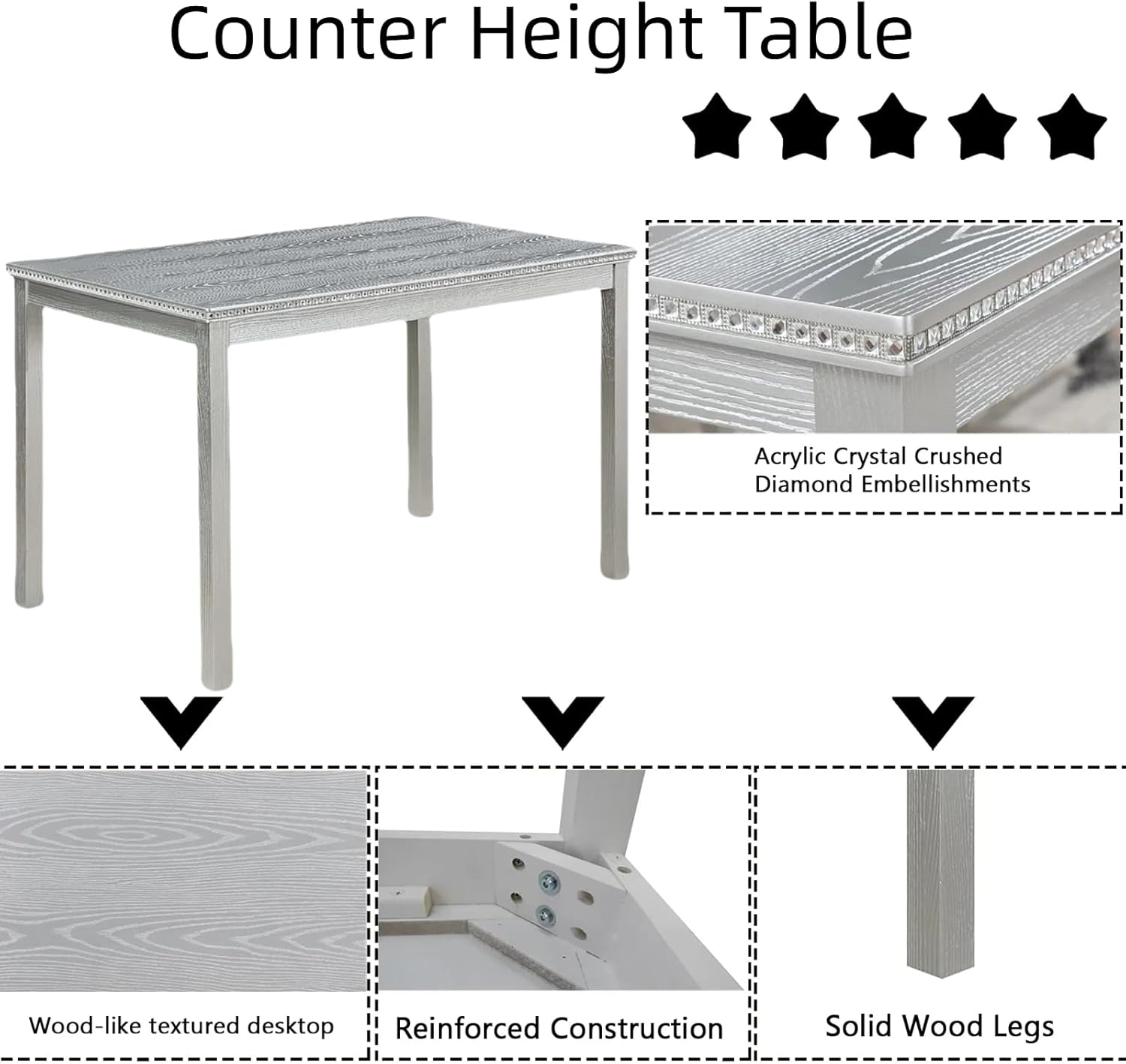 Counter Height Table

Acrylic Crystal Crushed Diamond Embellishments

Wood-like textured desktop

Reinforced Construction

Solid Wood Legs