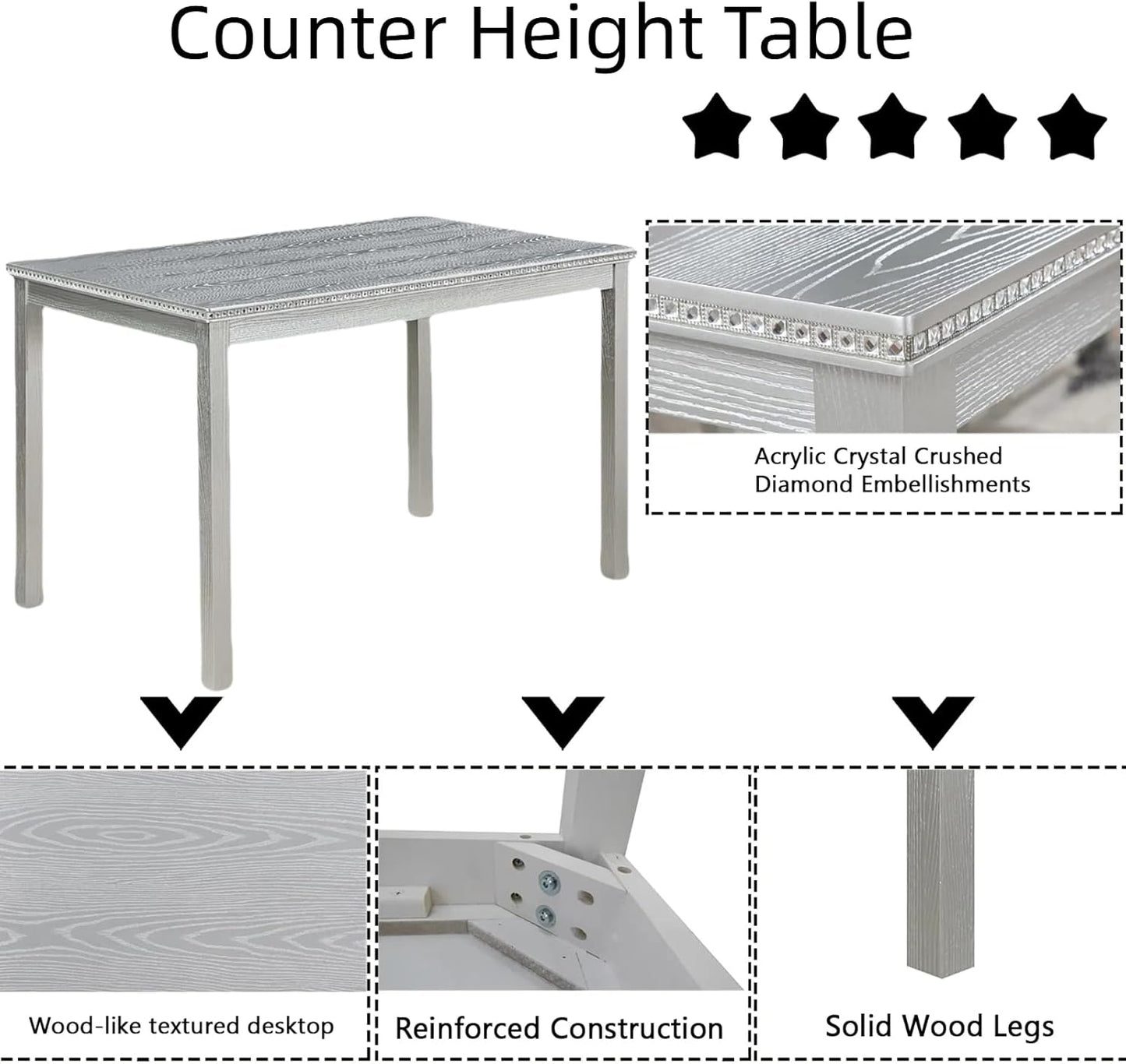 Counter Height Table

Acrylic Crystal Crushed Diamond Embellishments

Wood-like textured desktop

Reinforced Construction

Solid Wood Legs